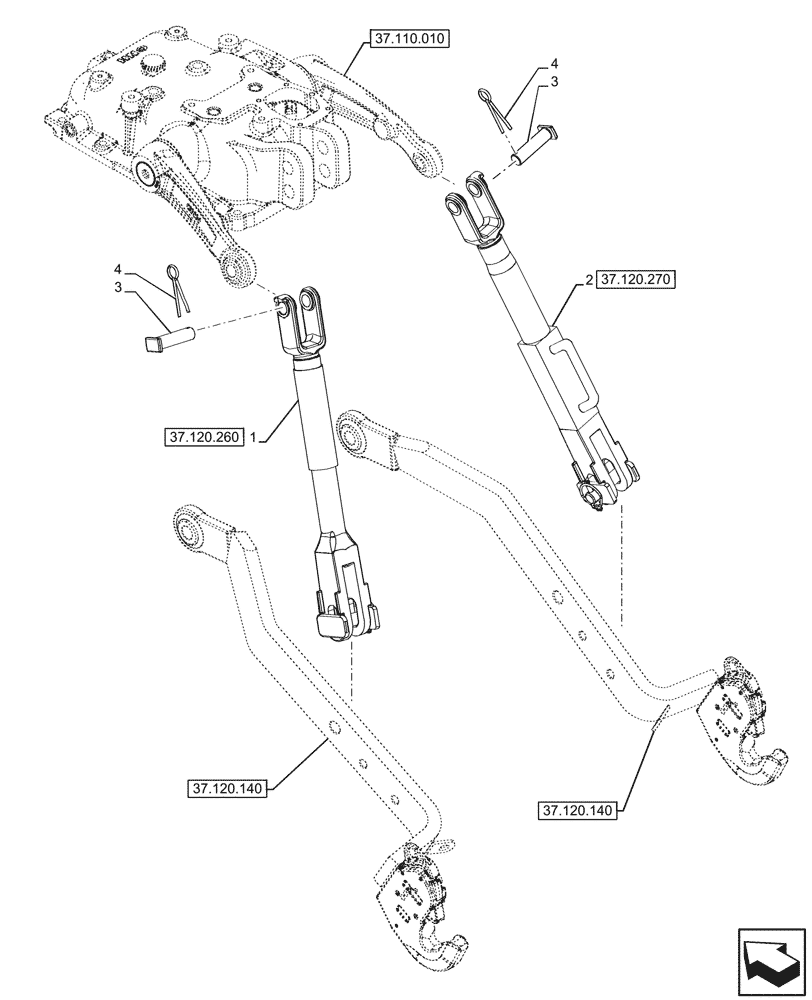 37.110.010

4
3

4
3

2 37.120.270

37.120.260 1

37.120.140

37.120.140