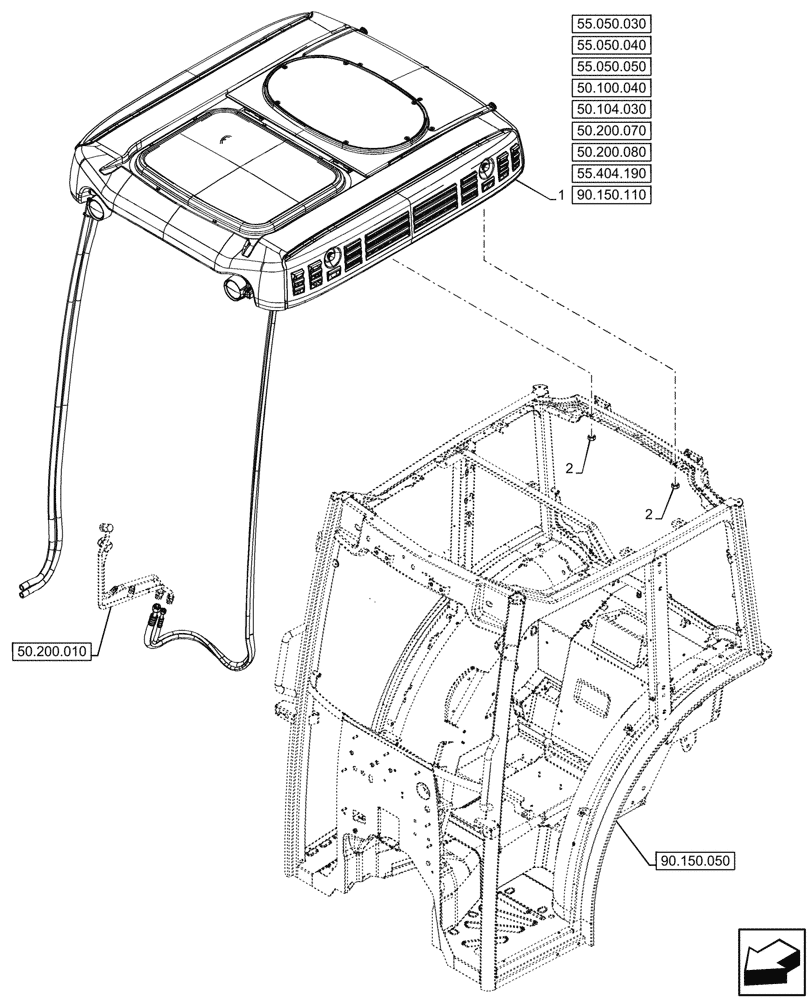 55.050.030
55.050.040
55.050.050
50.100.040
50.104.030
50.200.070
50.200.080
55.404.190
1
90.150.110

2
2

50.200.010

90.150.050