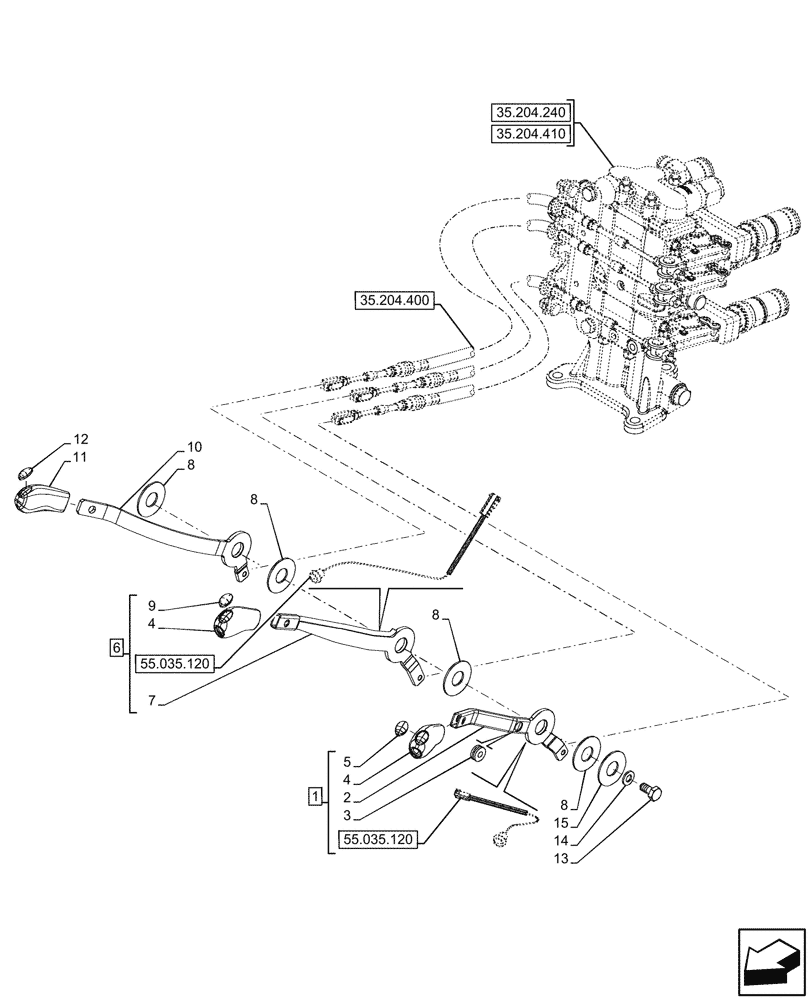 35.204.240
35.204.410
35.204.400
12
11
10
8
8
9
4
6
55.035.120
7
8
5
4
2
3
1
55.035.120
8
15
14
13