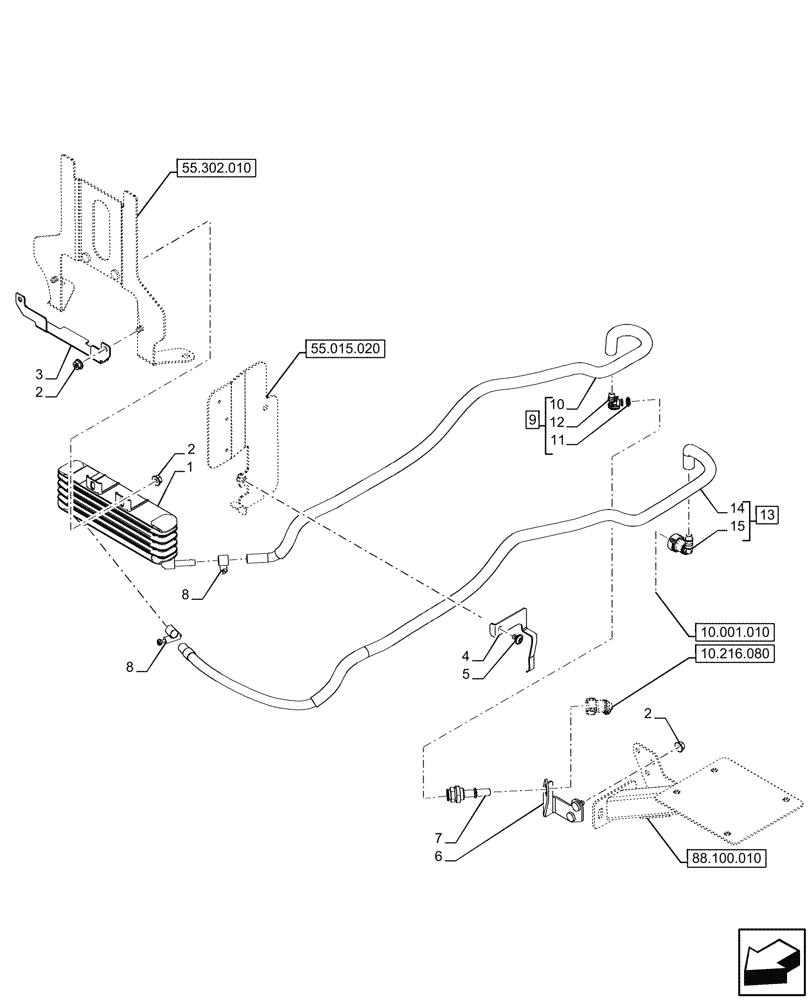 55.302.010

3
2

55.015.020

9
10
12
11

2
1

14
15
13

8

8

4
5

10.001.010

10.216.080

2

7
6

88.100.010