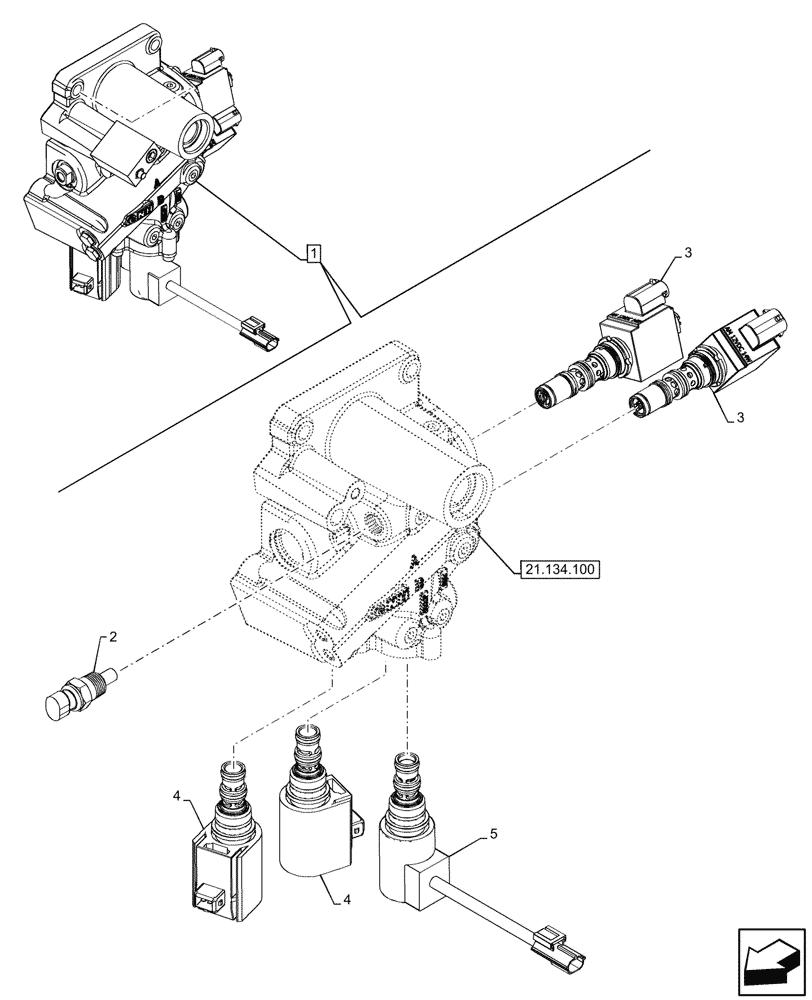 1
3
3
21.134.100
2
4
4
5