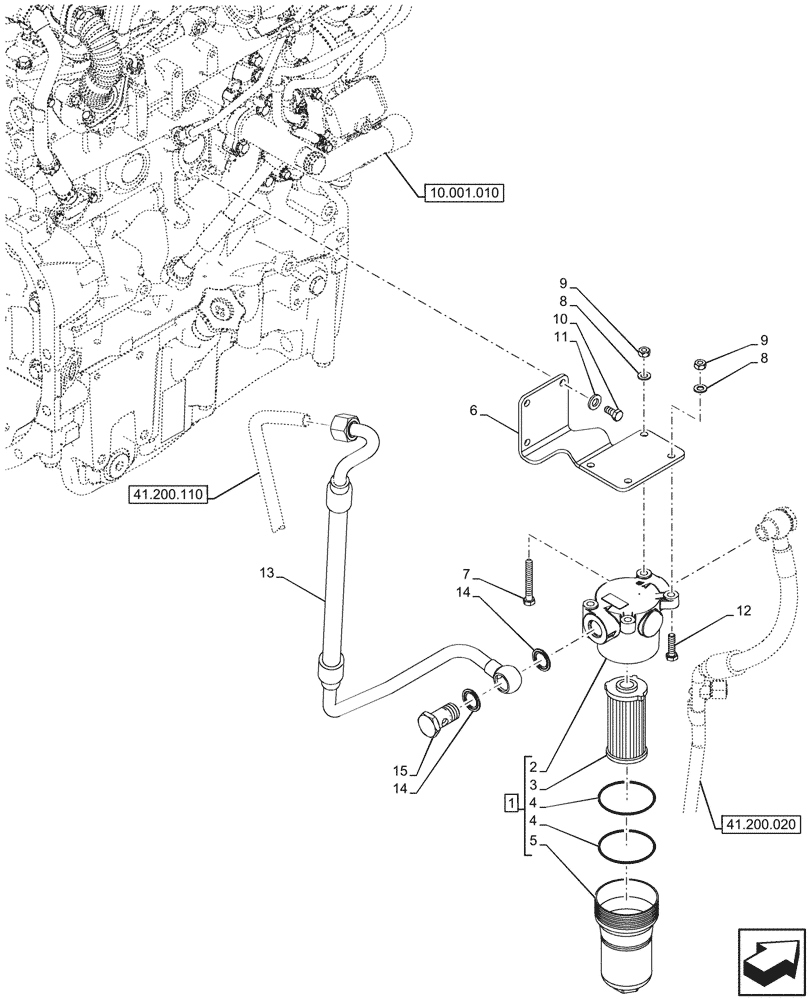 10.001.010

9
8
10
11
9
8
6

41.200.110

13
7
14
12

15
14

1
2
3
4
4
5

41.200.020