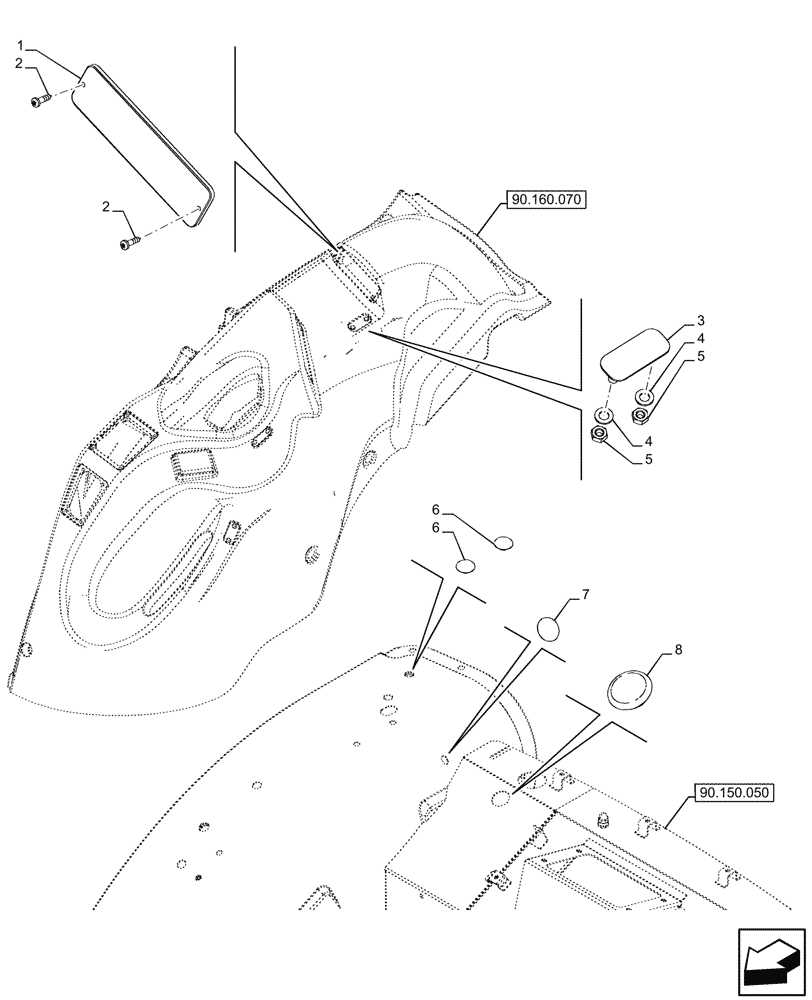 1
2
2
90.160.070
3
4
5
4
5
6
6
7
8
90.150.050