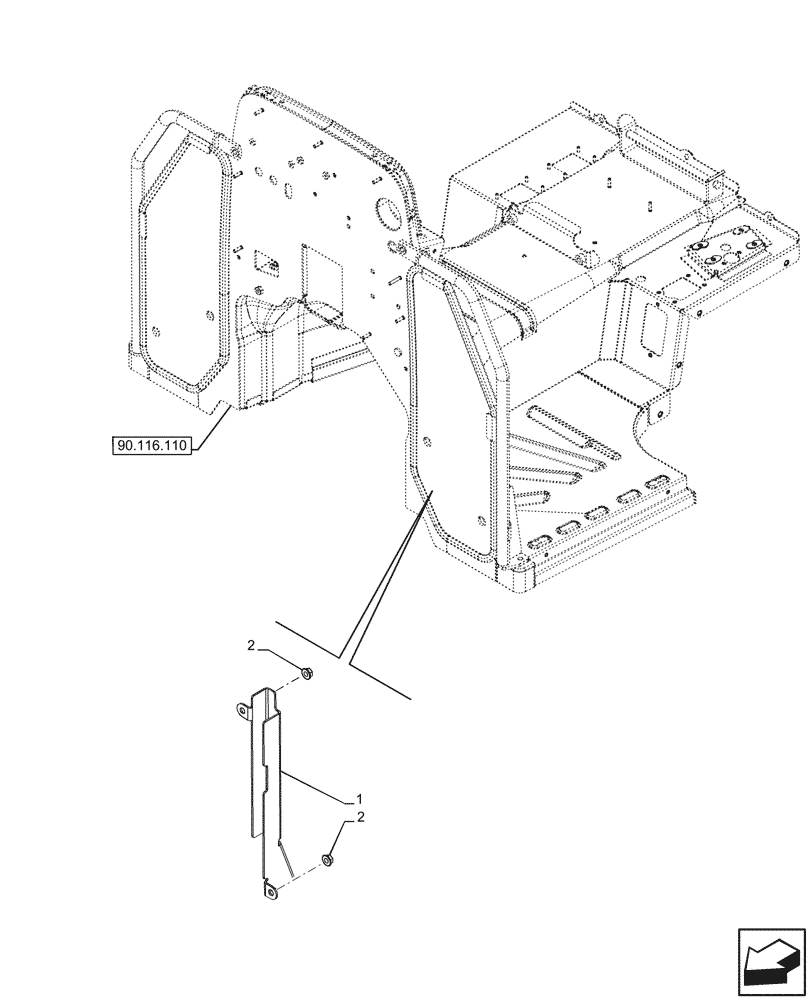 90.116.110

2

1

2