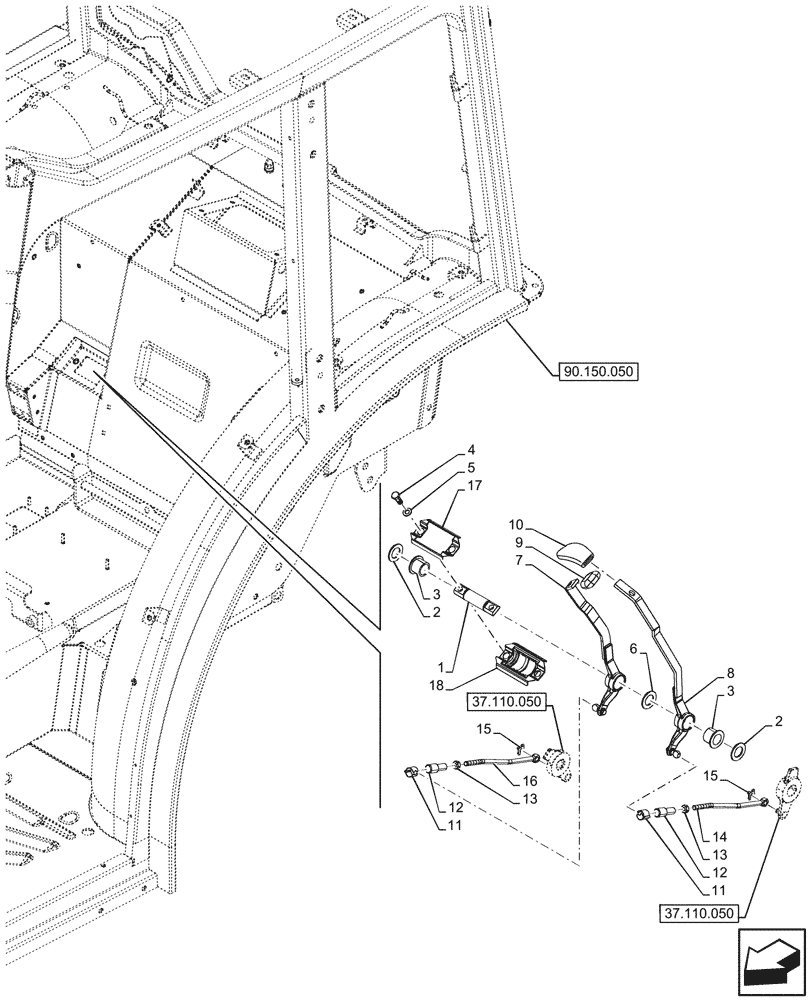 90.150.050
4
5
17
10
9
7
3
2
1
18
6
8
3
2
37.110.050
15
16
13
12
11
15
14
13
12
11
37.110.050