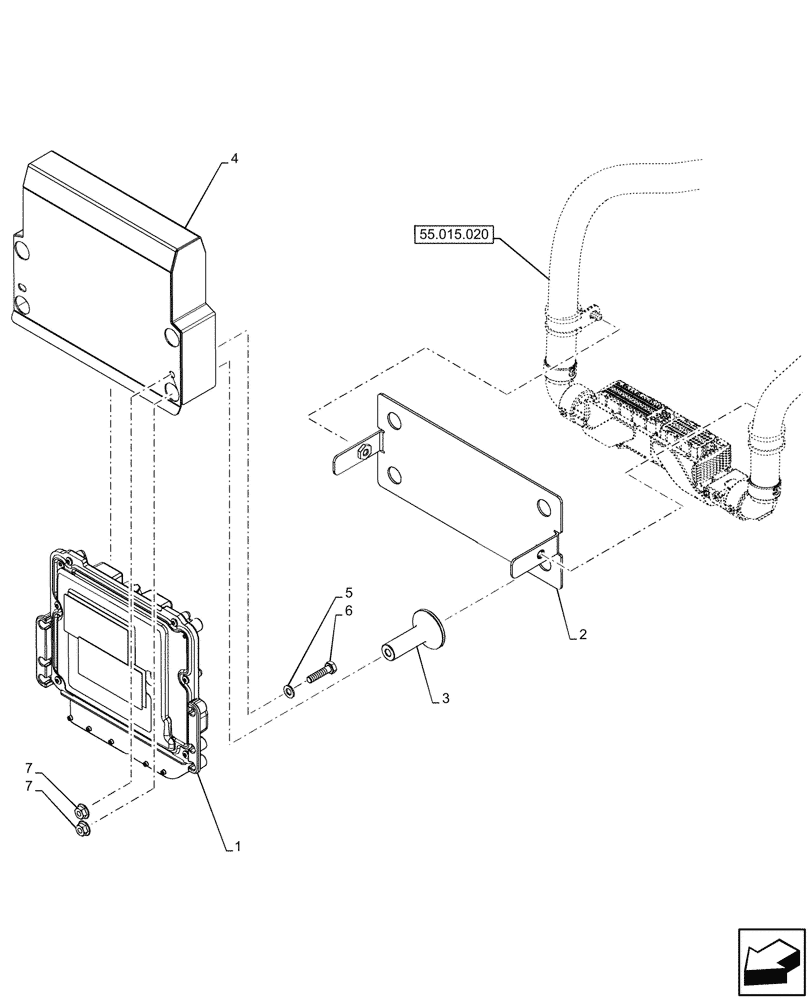 4
55.015.020
5
6
2
3
7
7
1