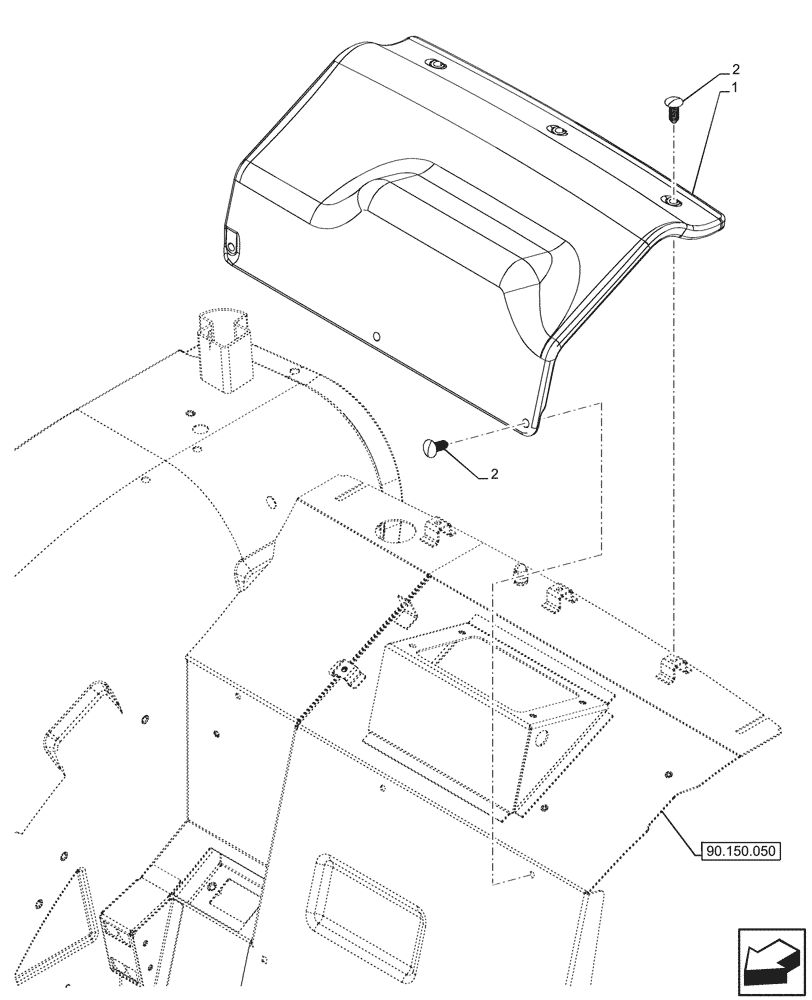 2
1
2
90.150.050