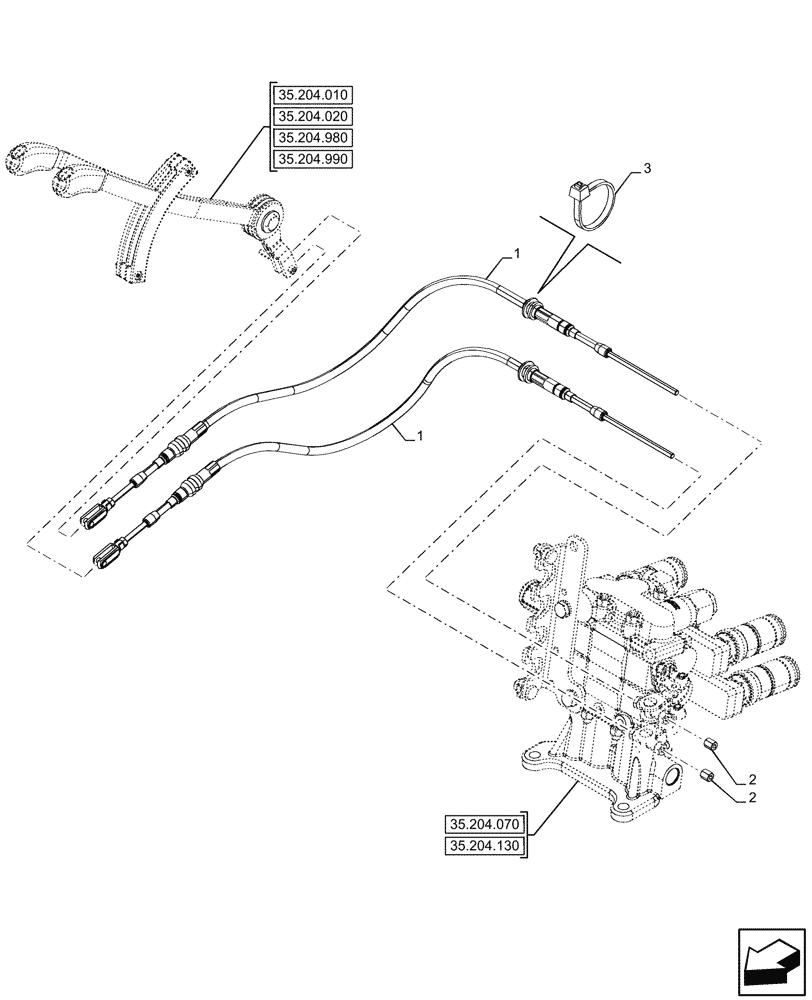 35.204.010
35.204.020
35.204.980
35.204.990

3

1

1

2

2

35.204.070
35.204.130