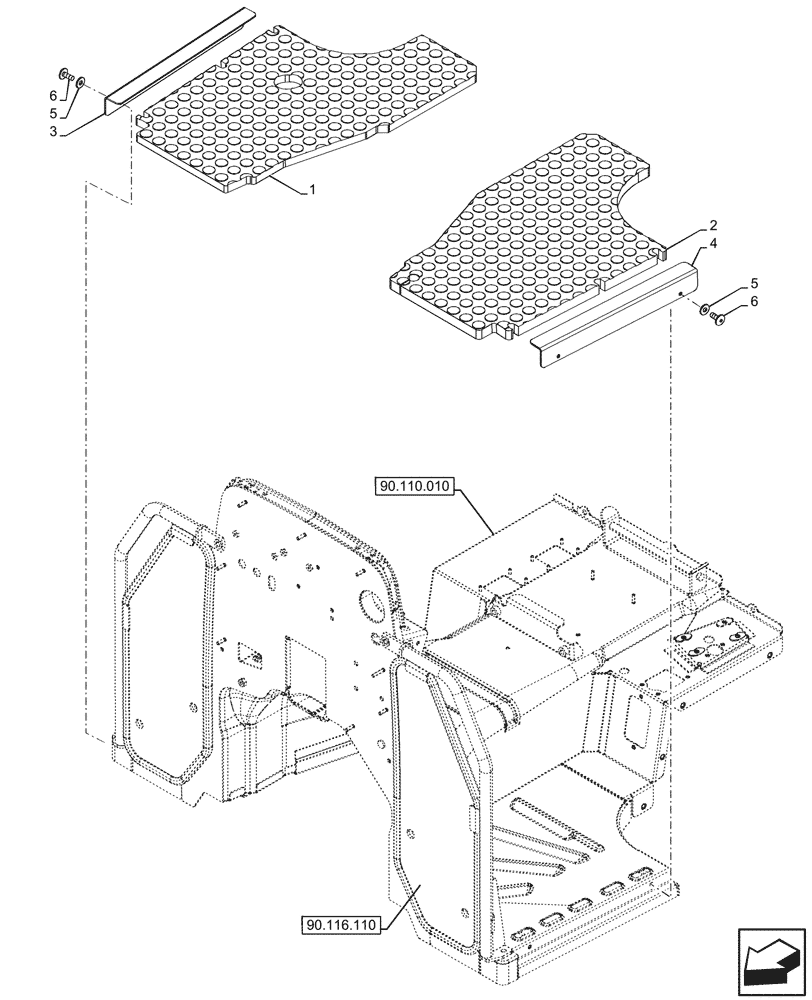 6
5
3
1
2
4
5
6
90.110.010
90.116.110