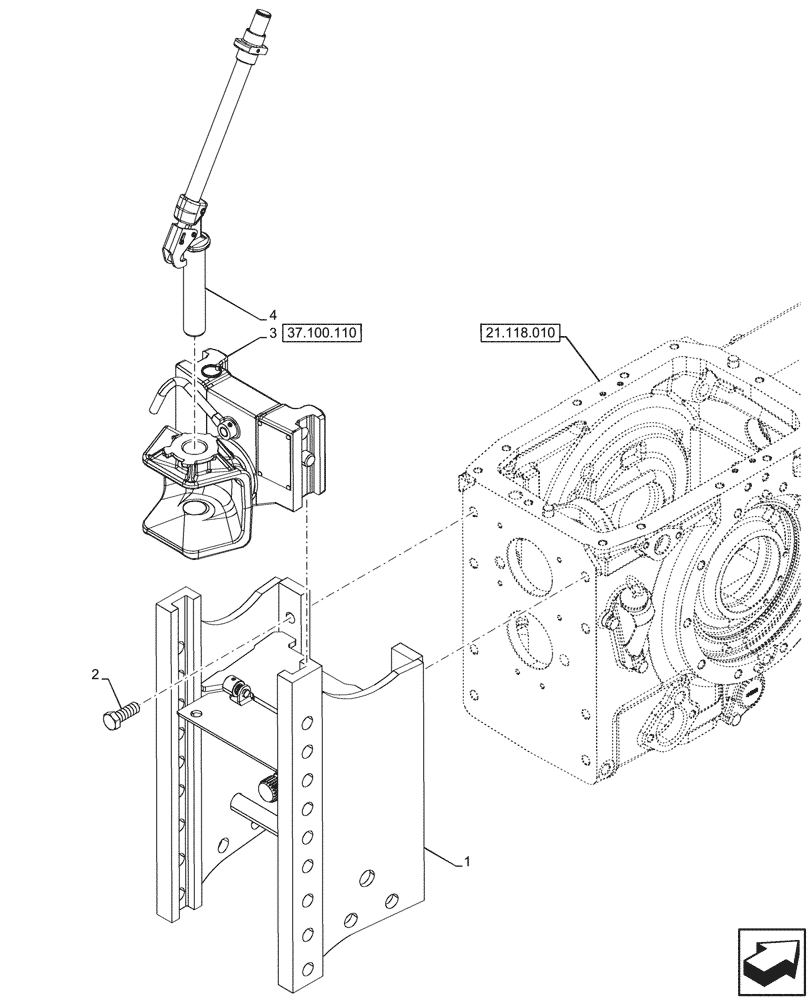 4
3 37.100.110
21.118.010
2
1