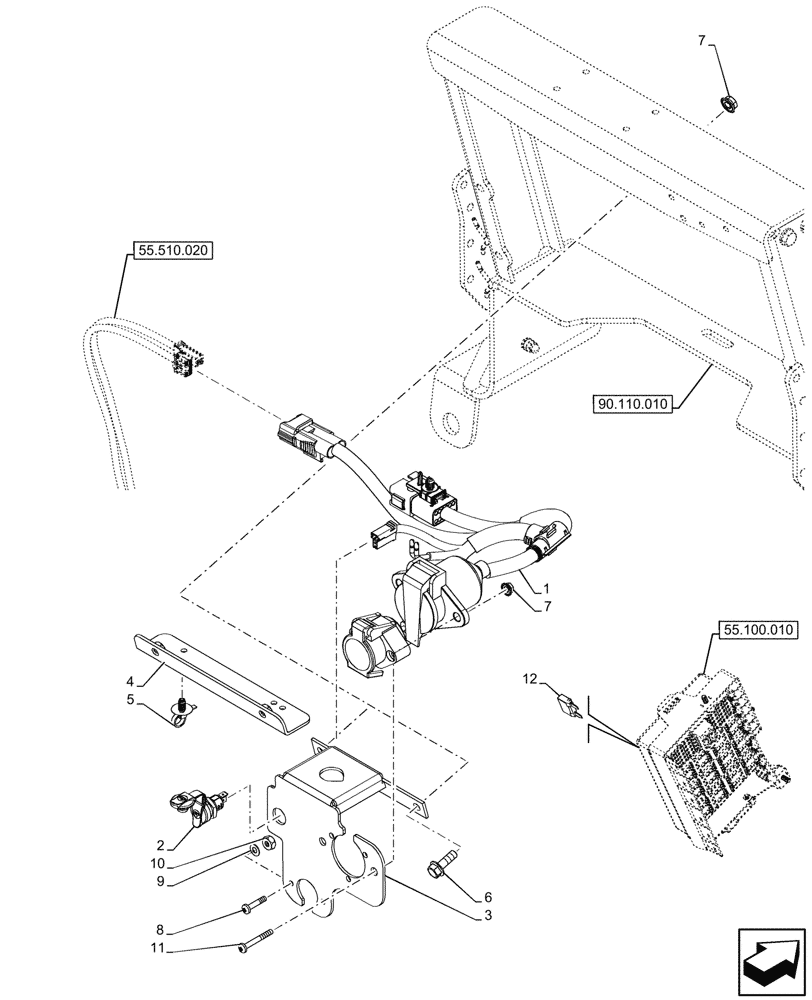 7
55.510.020
90.110.010
1
7
55.100.010
12
4
5
2
10
9
6
3
8
11