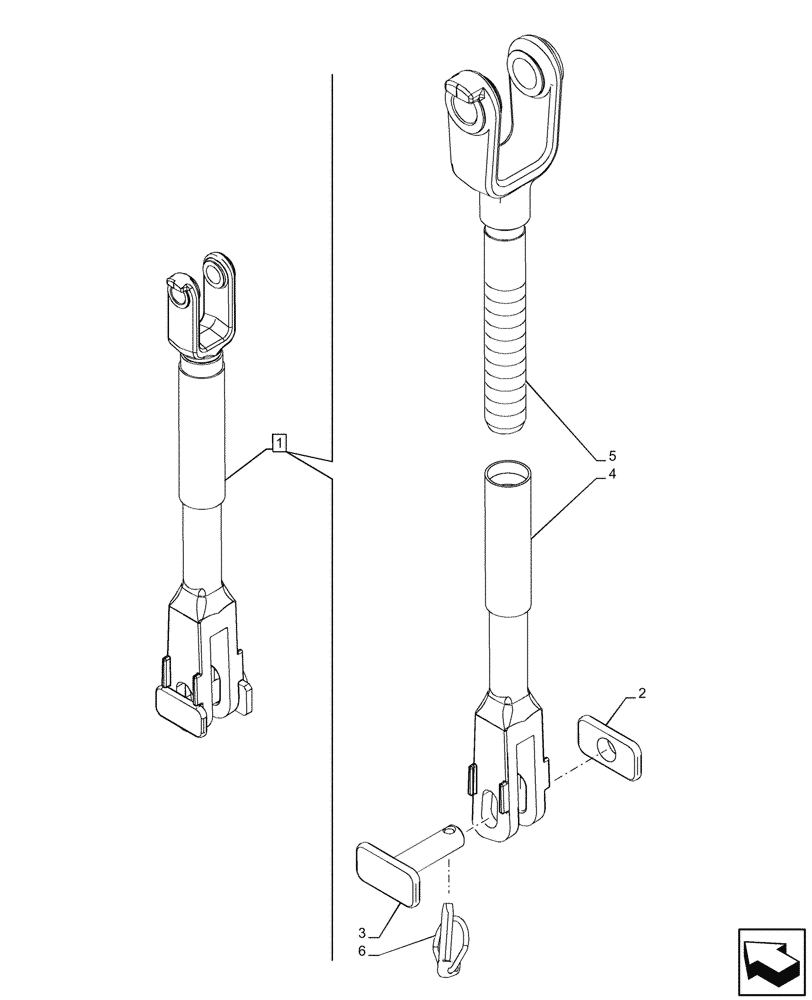 1
5
4
2
3
6