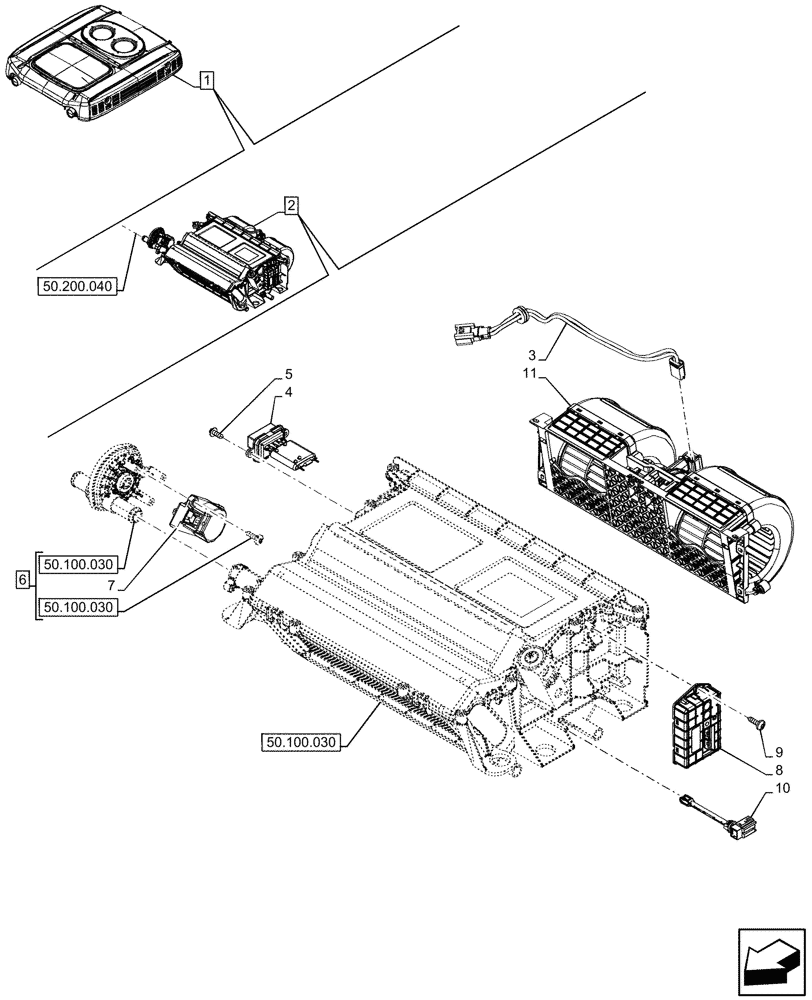 1
2
50.200.040
3
11
5
4
6
50.100.030
7
50.100.030
50.100.030
9
8
10