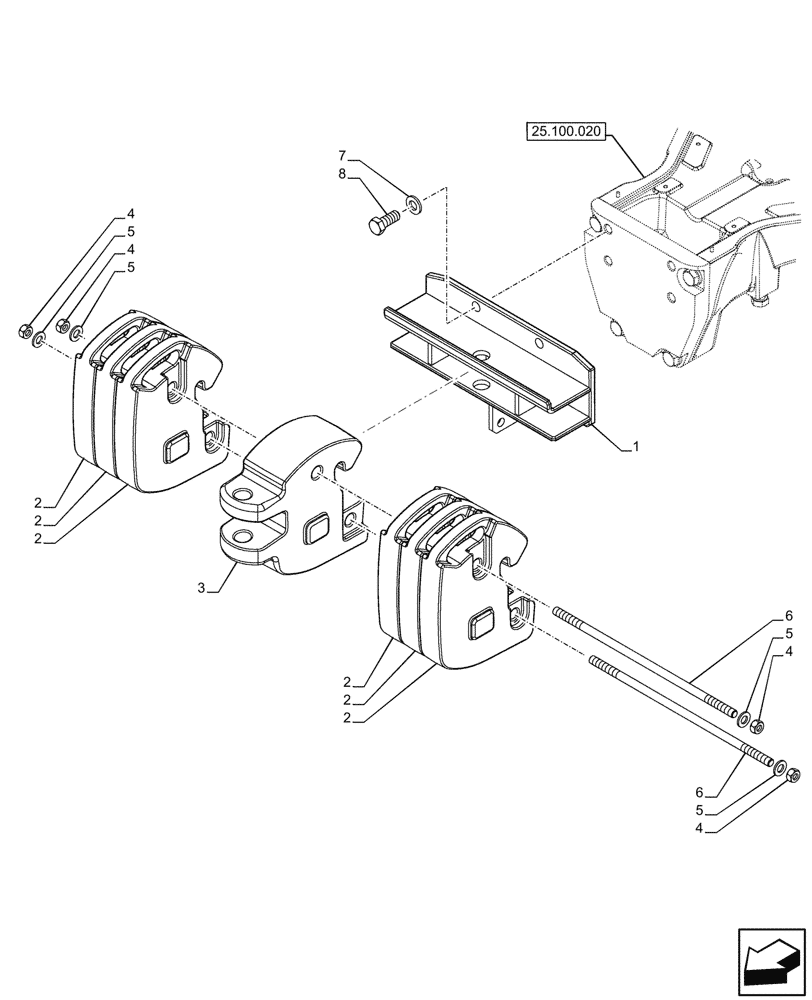 25.100.020

7
8

4
5
4
5

1

2
2
2

3

2
2
2

6
5
4

6
5
4