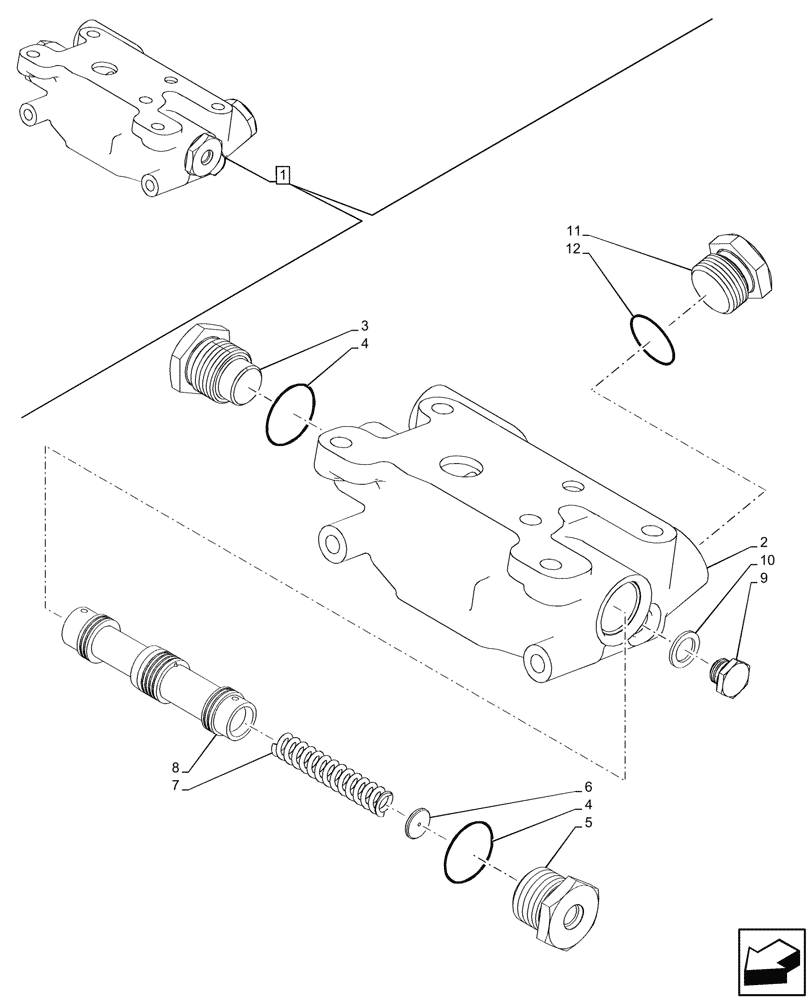 1
11
12
3
4
2
10
9
8
7
6
4
5