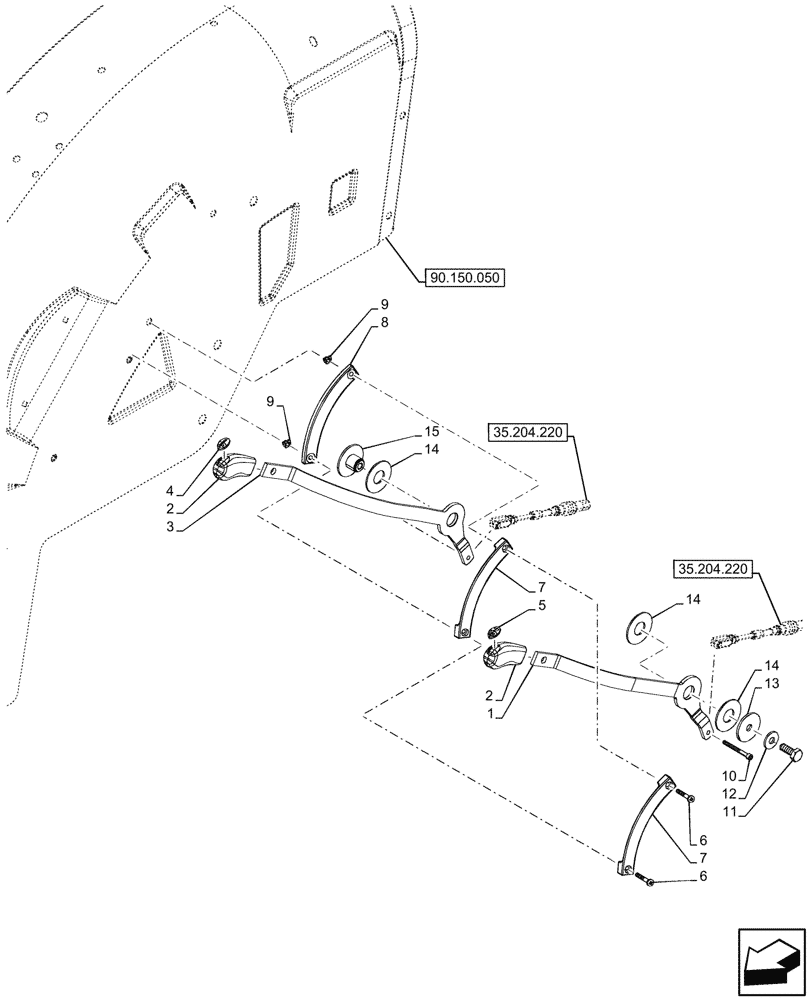 90.150.050

9
8
9
15
14
35.204.220
4
2
3
7
5
35.204.220
14
2
1
14
13
10
12
11
6
7
6