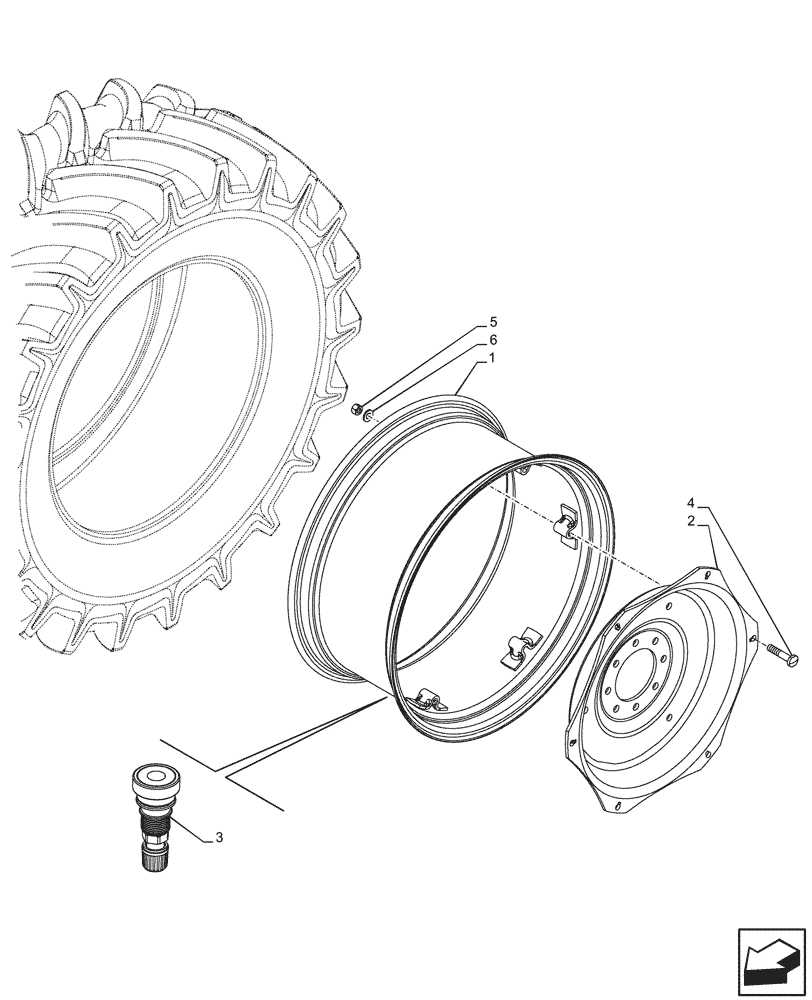 5
6
1
4
2
3