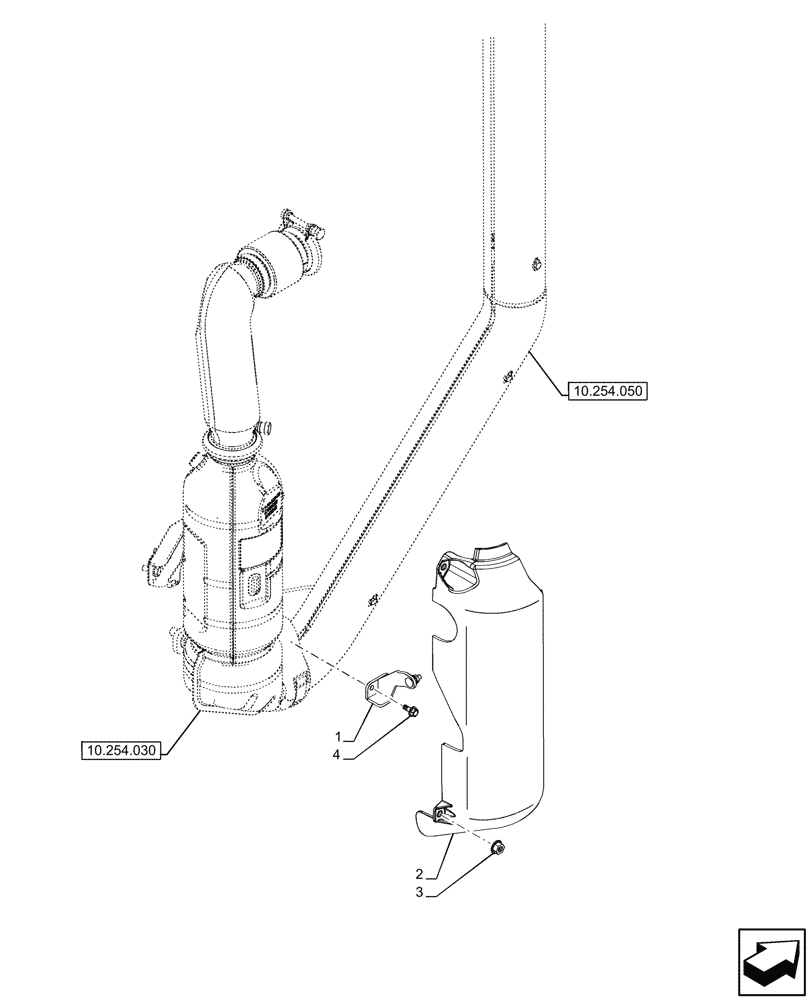 10.254.050

10.254.030

1

4

2

3