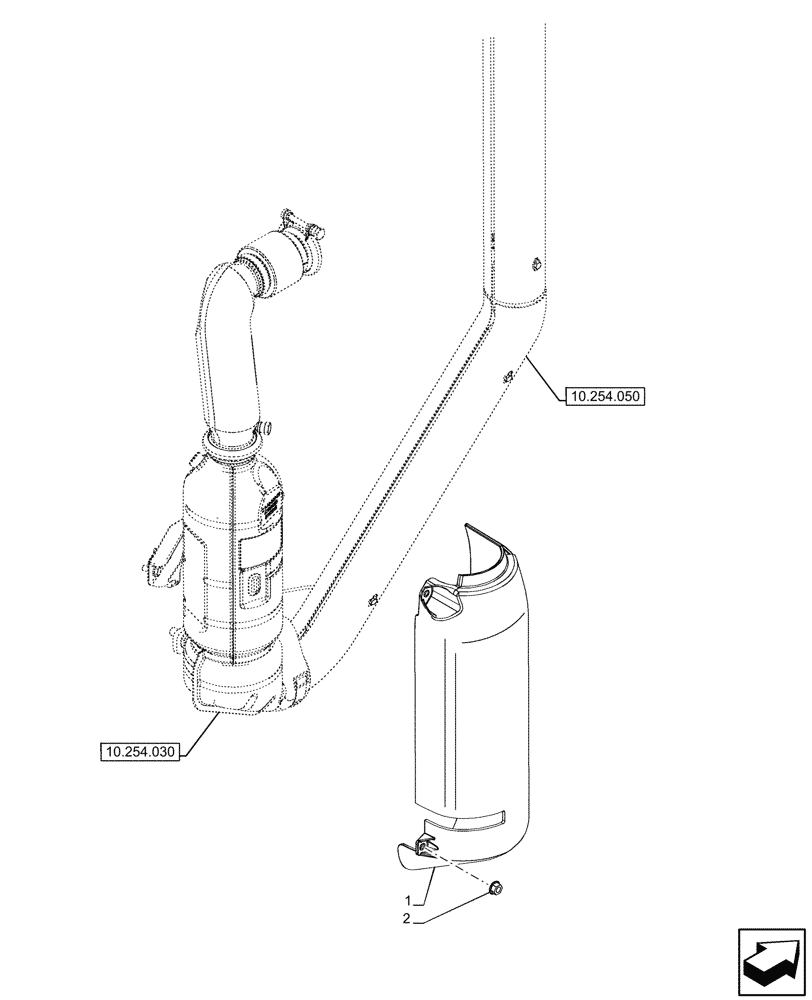 10.254.050

10.254.030

1

2