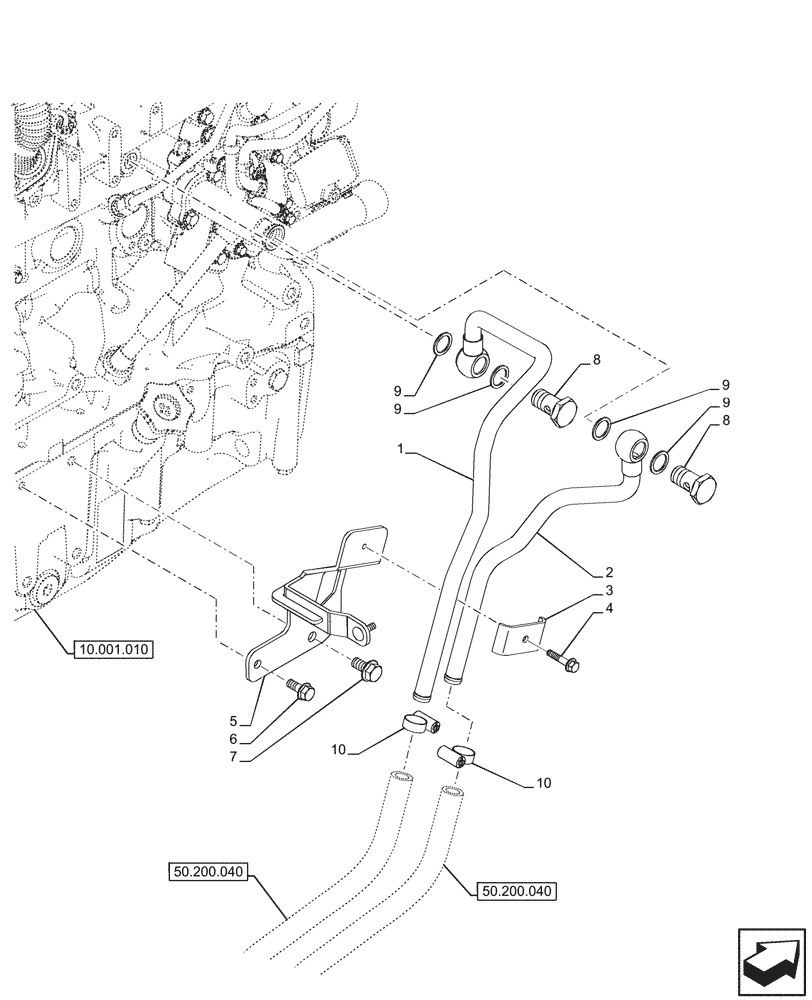 9
9
8
9
9
8
1
2
3
4
10.001.010
5
6
7
10
10
50.200.040
50.200.040