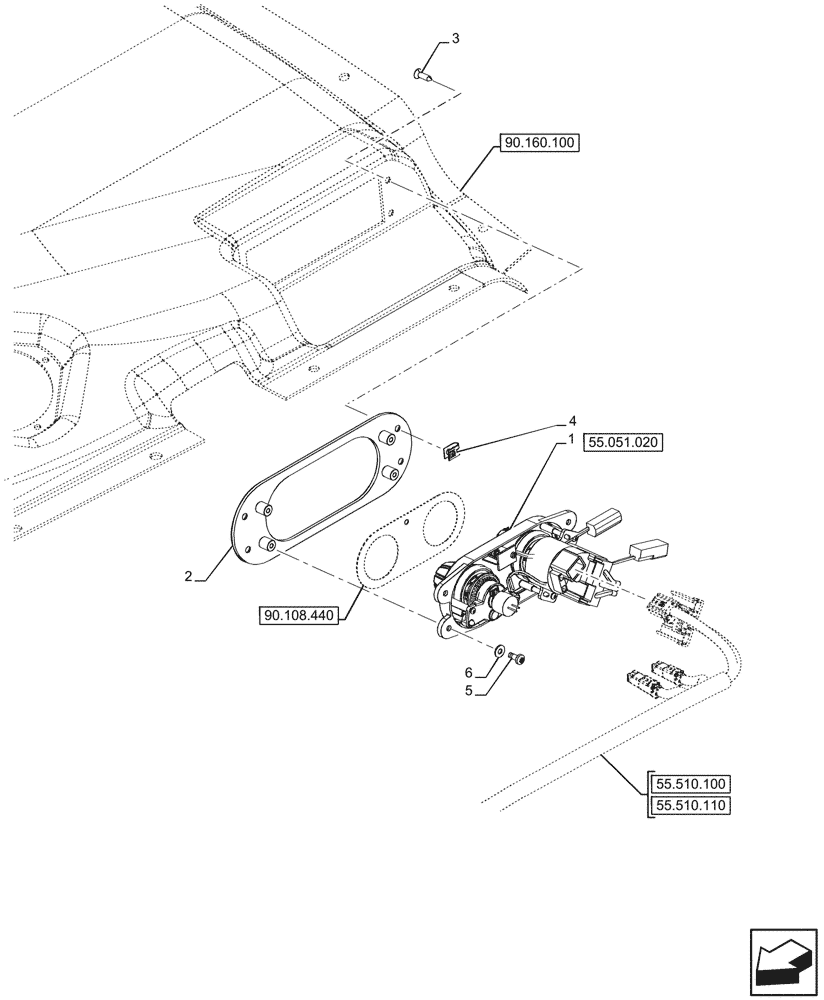 3
90.160.100
4
1
55.051.020
2
90.108.440
6
5
55.510.100
55.510.110