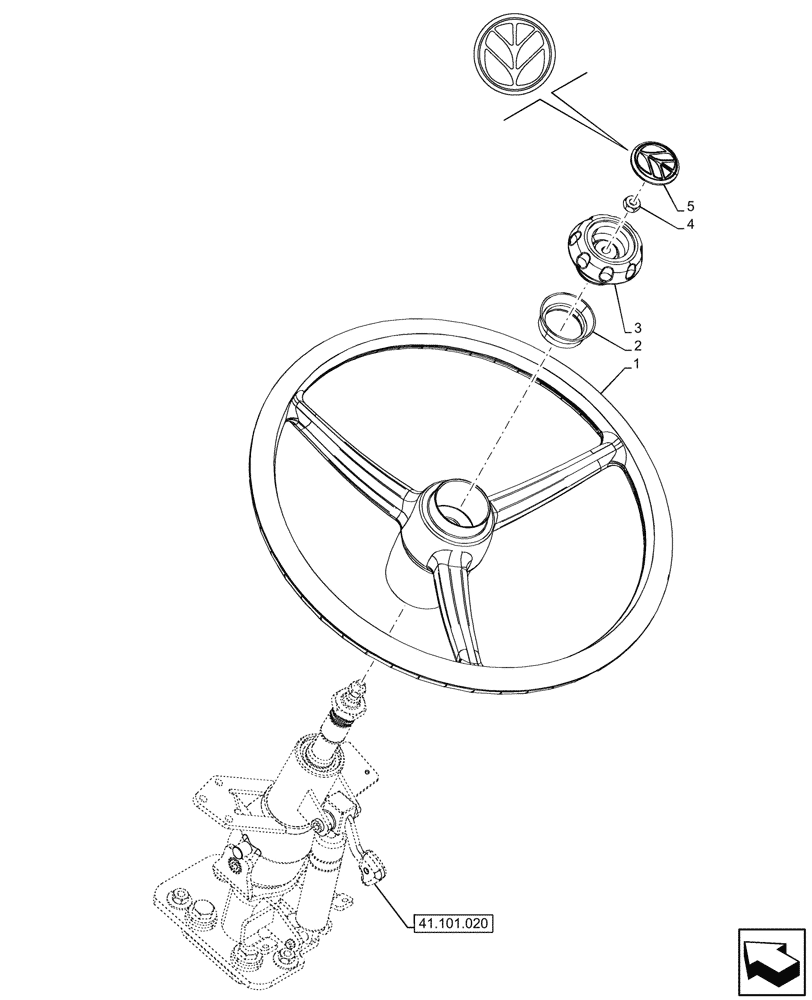 5
4
3
2
1
41.101.020