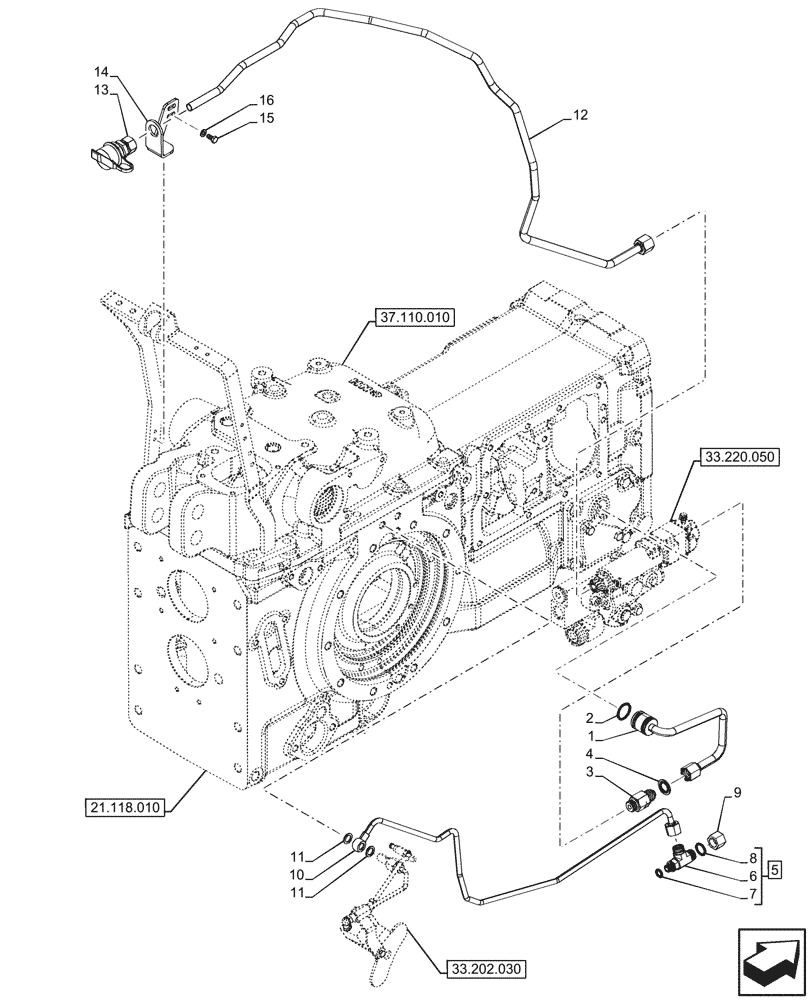 14
13
16
15
12
37.110.010
33.220.050
2
1
4
3
9
8
6
7
5
21.118.010
11
10
11
33.202.030