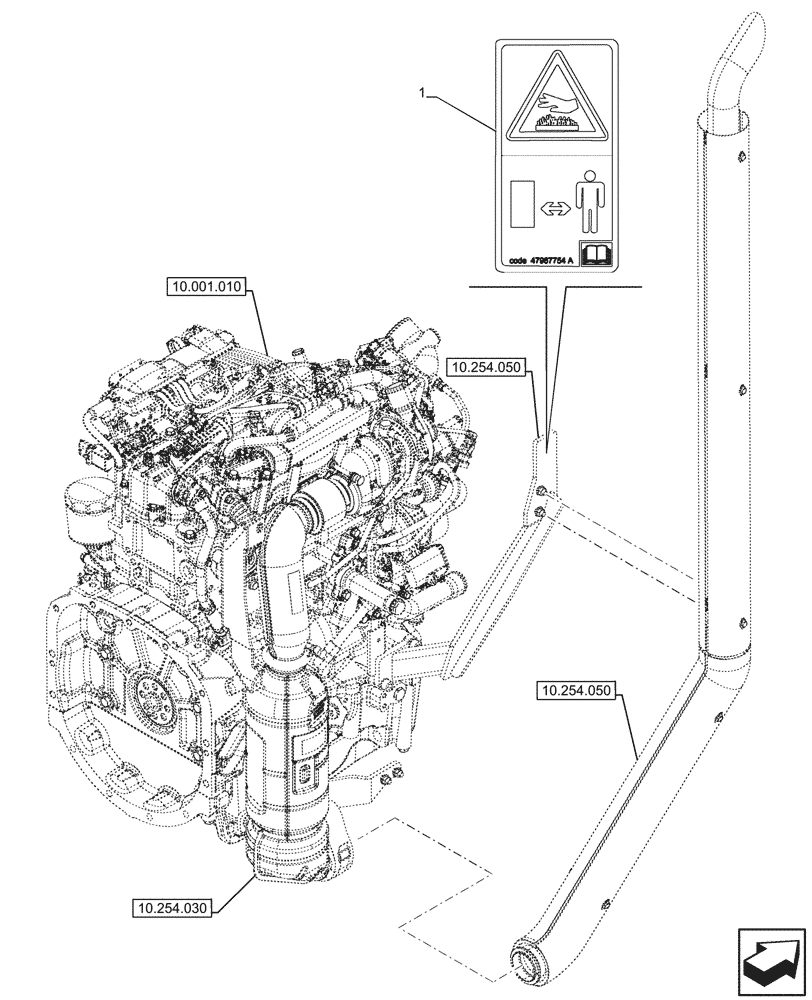 1

code 47987754 A

10.001.010

10.254.050

10.254.050

10.254.030