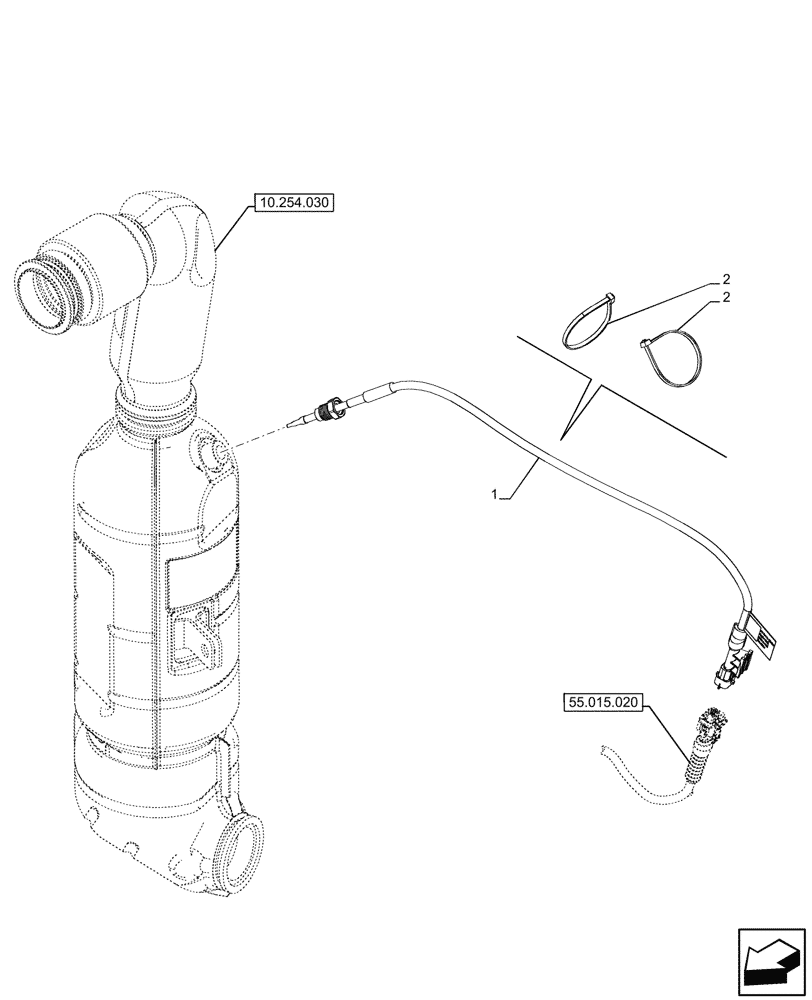 10.254.030

2

2

1

55.015.020