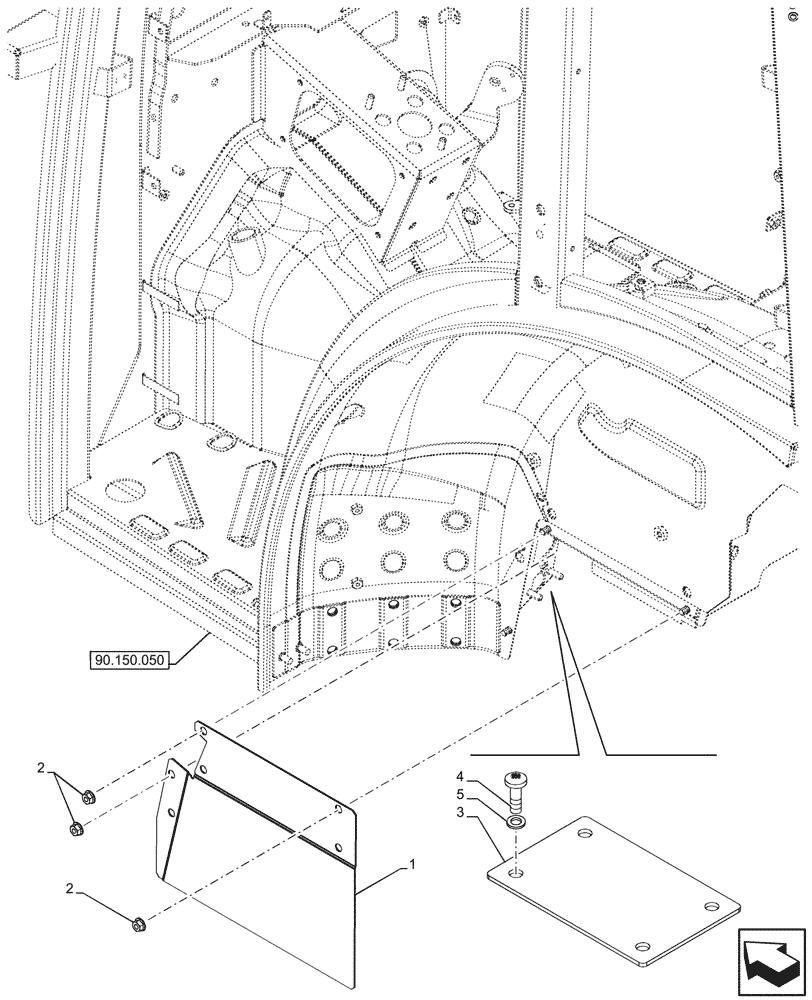 90.150.050

2

2

1

4

5

3