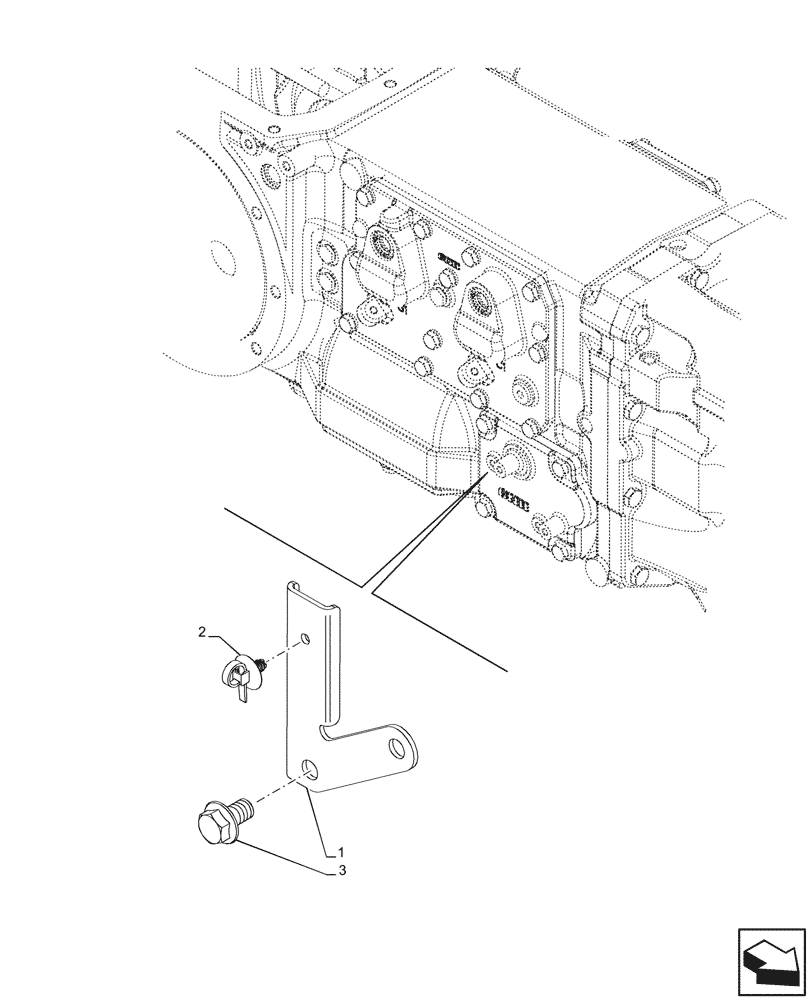 2

1

3