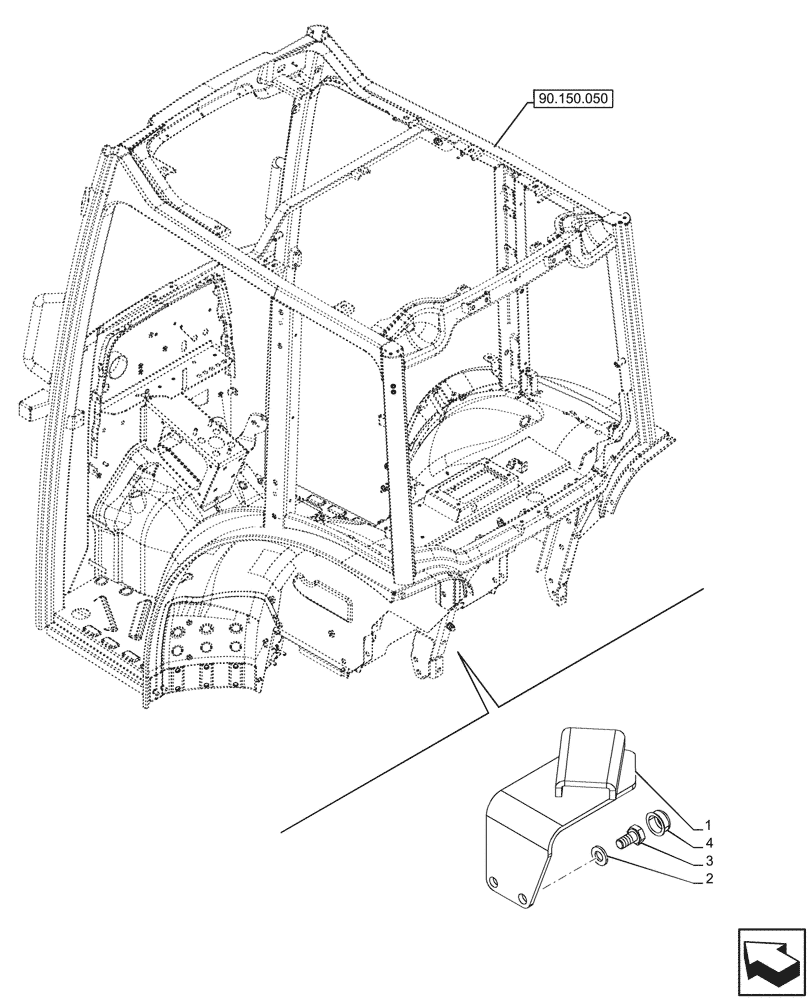 90.150.050

1
4
3
2