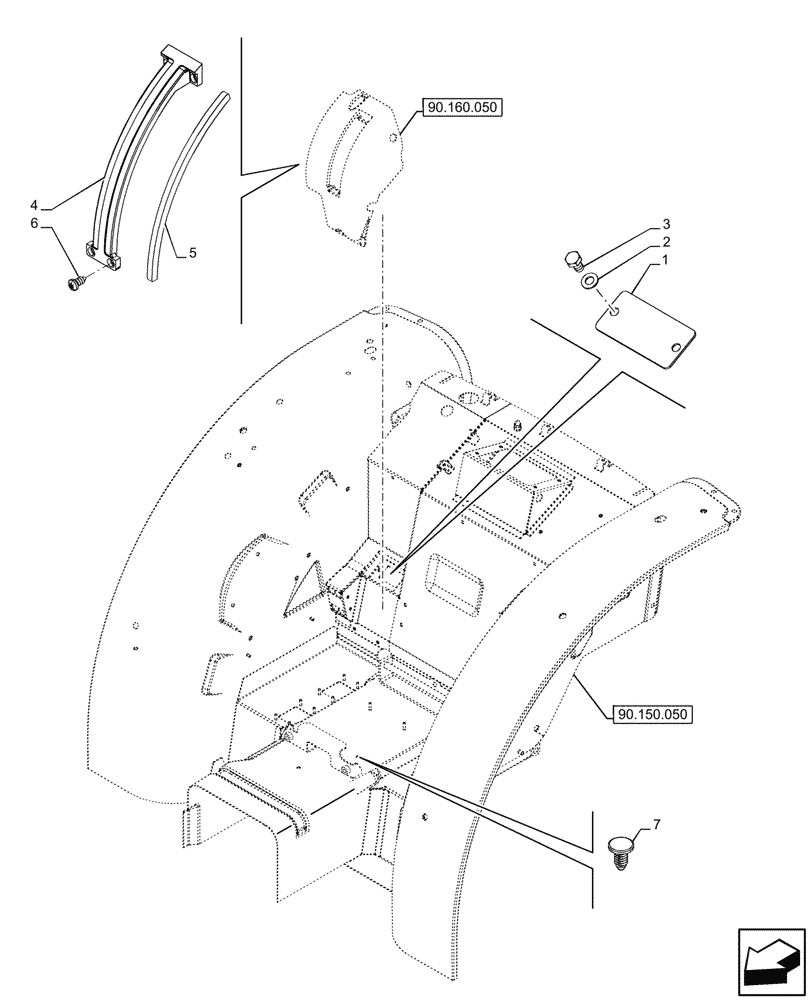 90.160.050

4
6
5

3
2
1

90.150.050

7