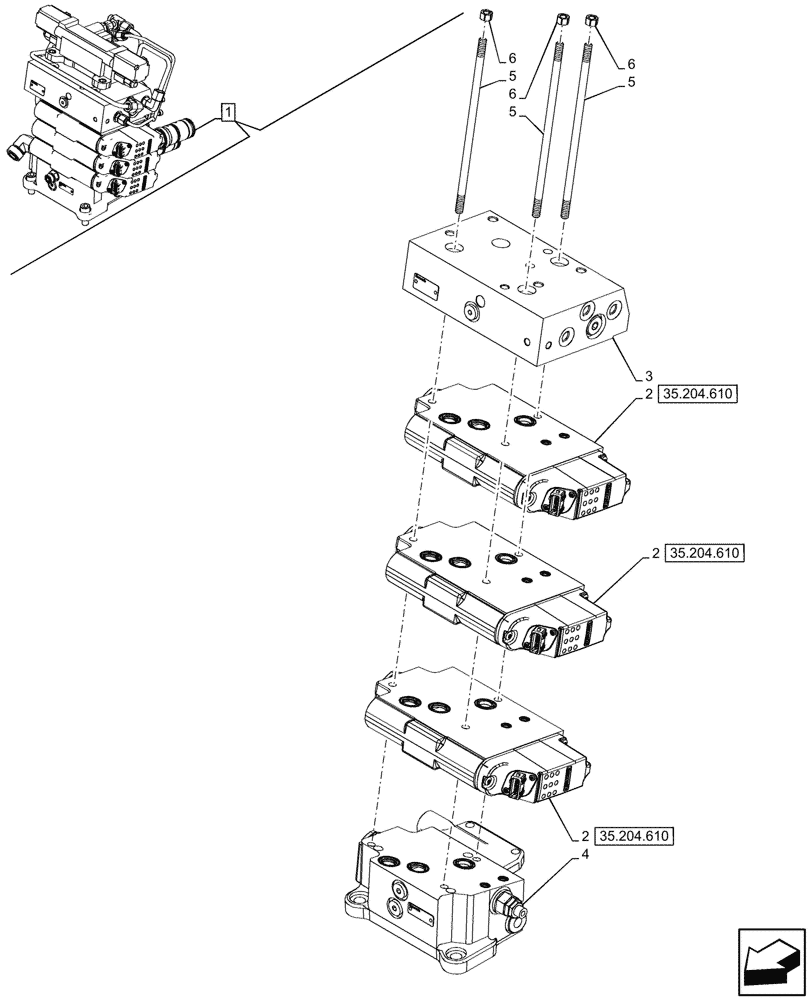 1

6
5
6
5
6
5

3
2 35.204.610
2 35.204.610
2 35.204.610
4