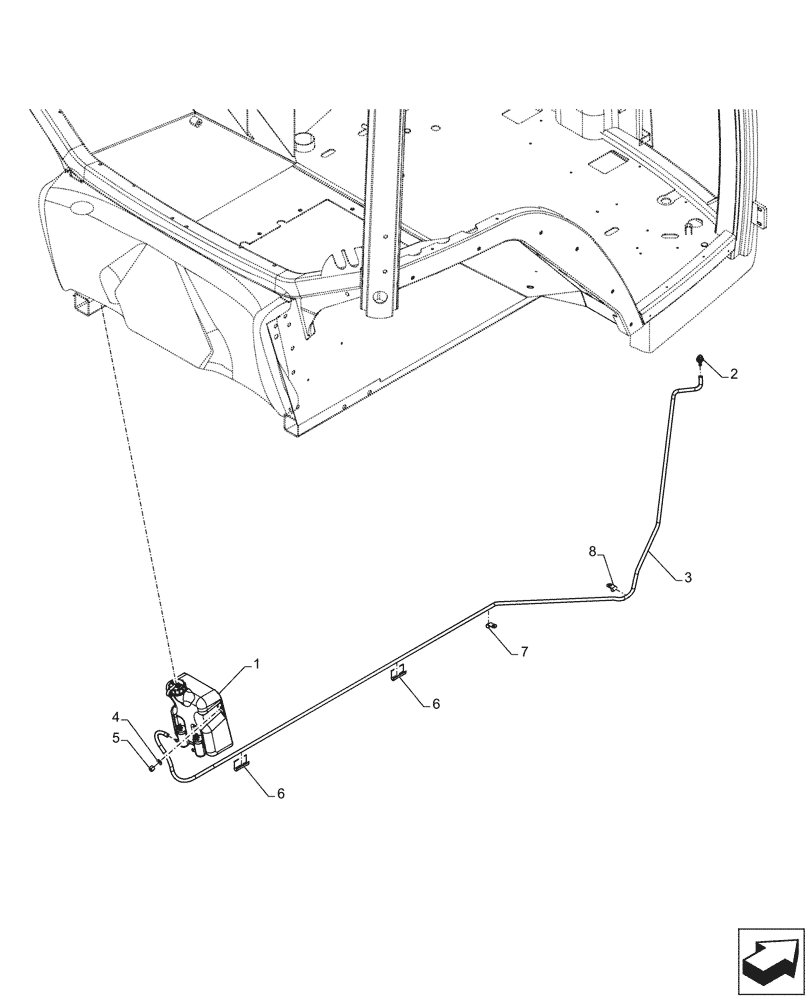 2
8
3
7
1
6
4
5
6