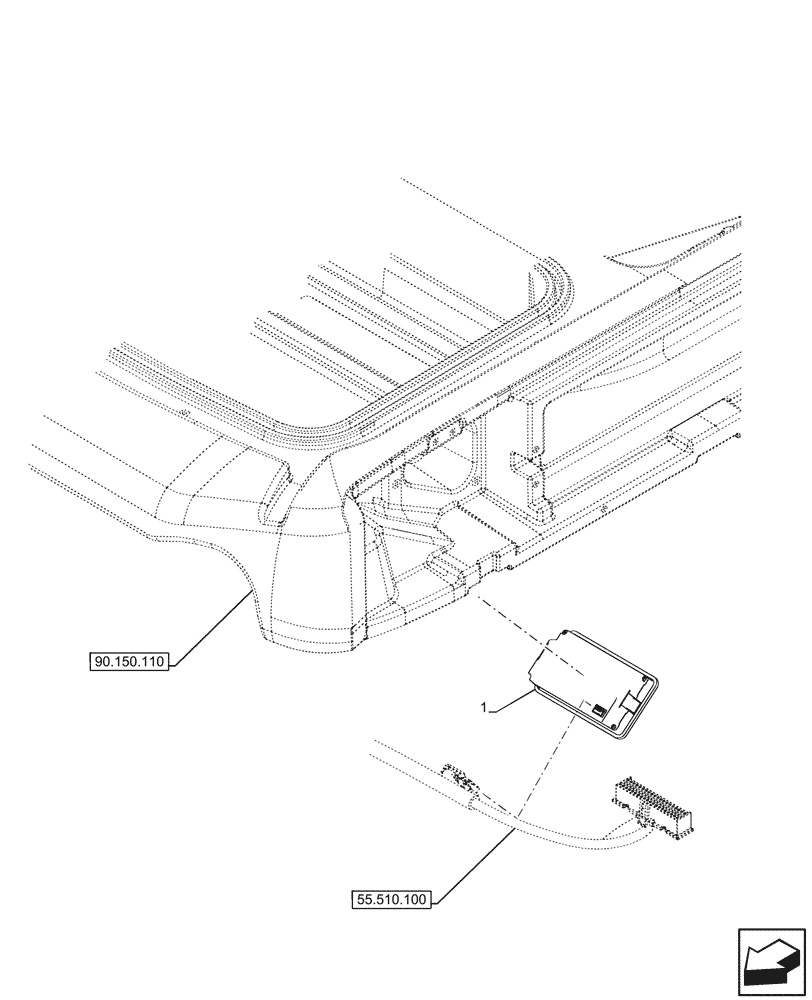 90.150.110

1

55.510.100