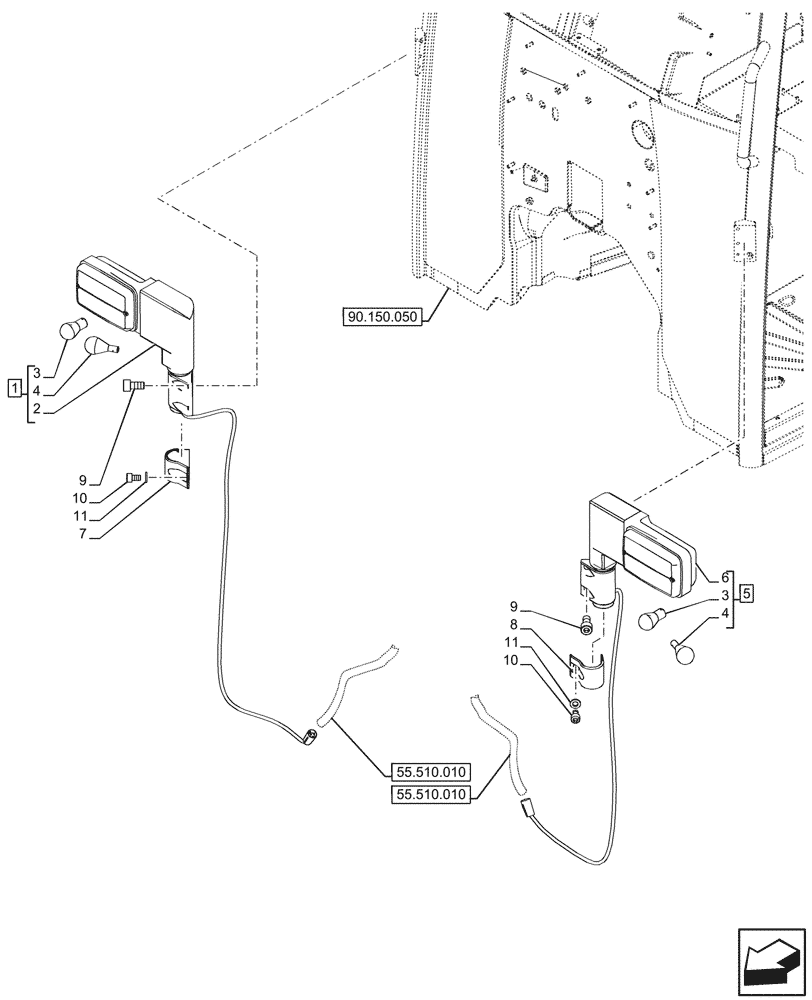 90.150.050

1
3
4
2

9
10
11
7

6
3
4
5

9
8
11
10

55.510.010
55.510.010