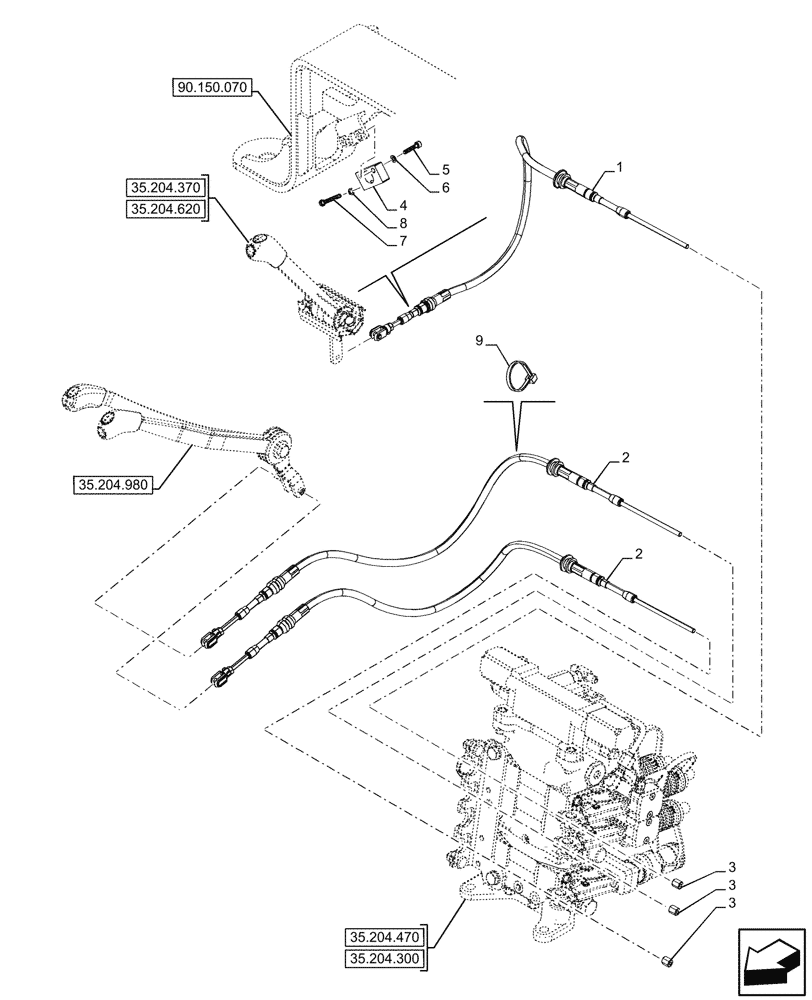 90.150.070

35.204.370
35.204.620

5
6
4
8
7

1

9

35.204.980

2

2

3
3
3

35.204.470
35.204.300