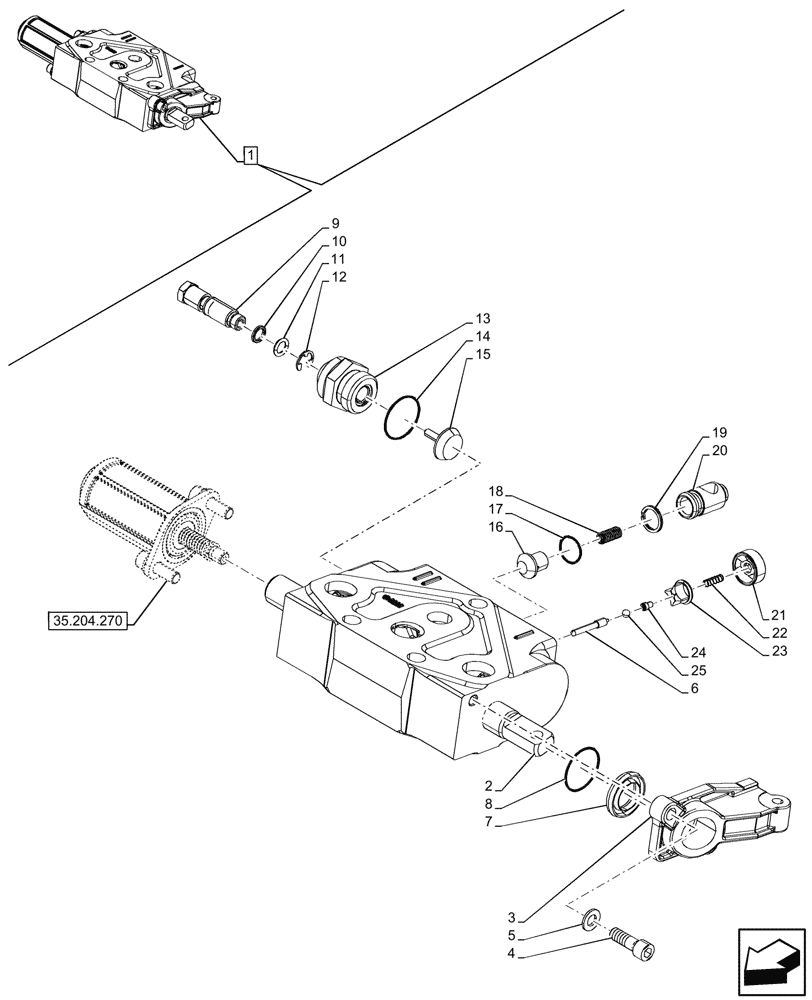 1
9
10
11
12
13
14
15
19
20
18
17
16
35.204.270
21
22
23
24
25
6
2
8
7
3
5
4