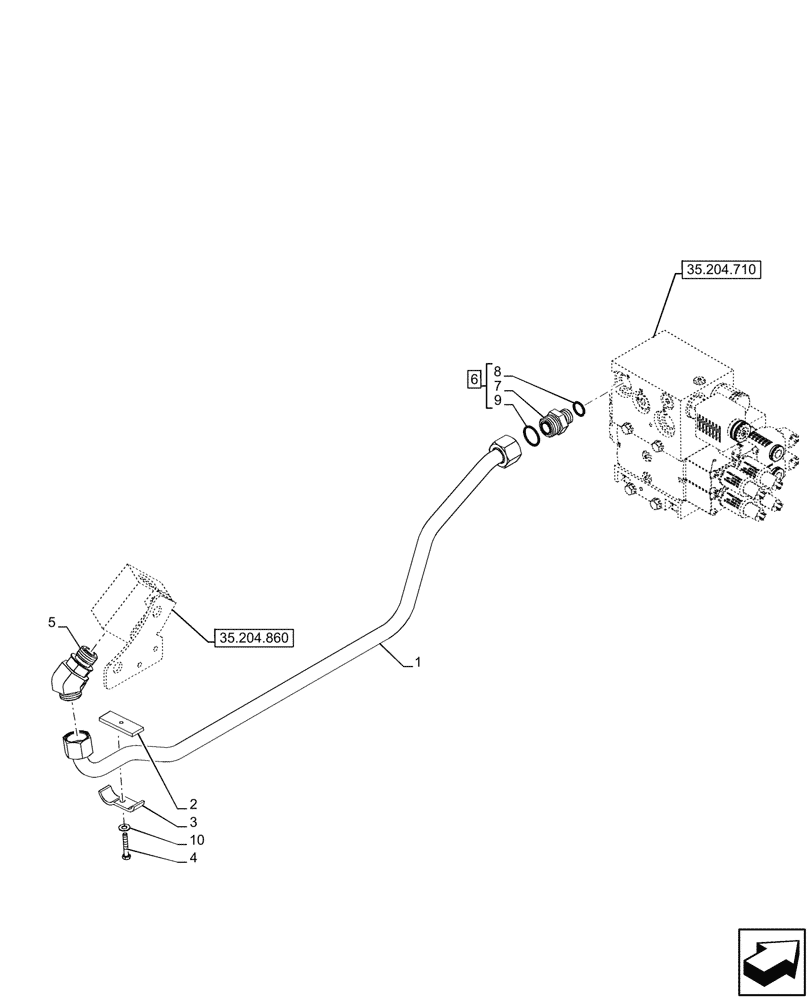 35.204.710

6
8
7
9

5

35.204.860

1

2
3
10
4