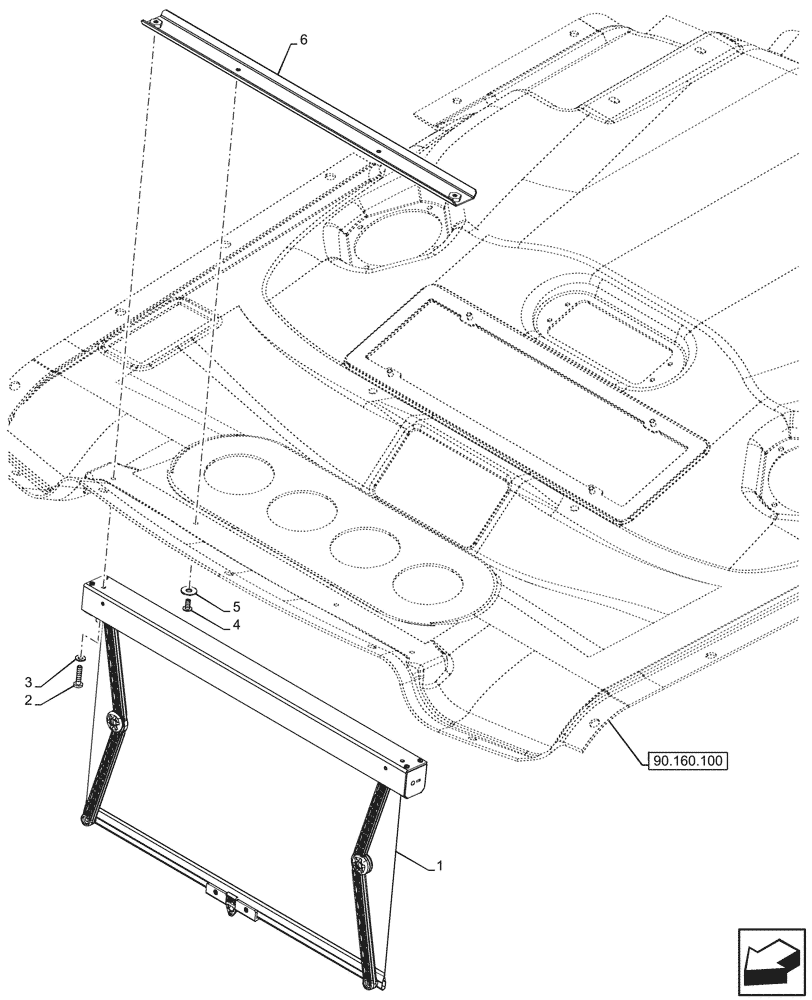 6

5
4

3
2

90.160.100

1