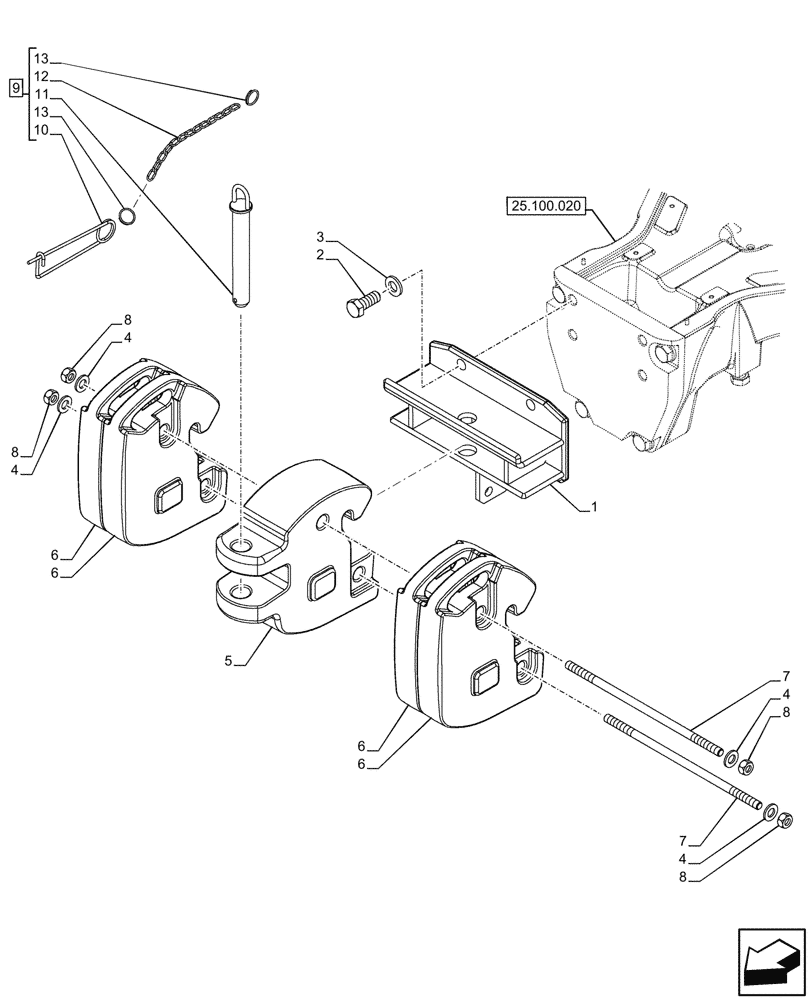 9
13
12
11
13
10

25.100.020

3
2

8
4
8
4

1

6
6

5

6
6

7
4
8

7
4
8