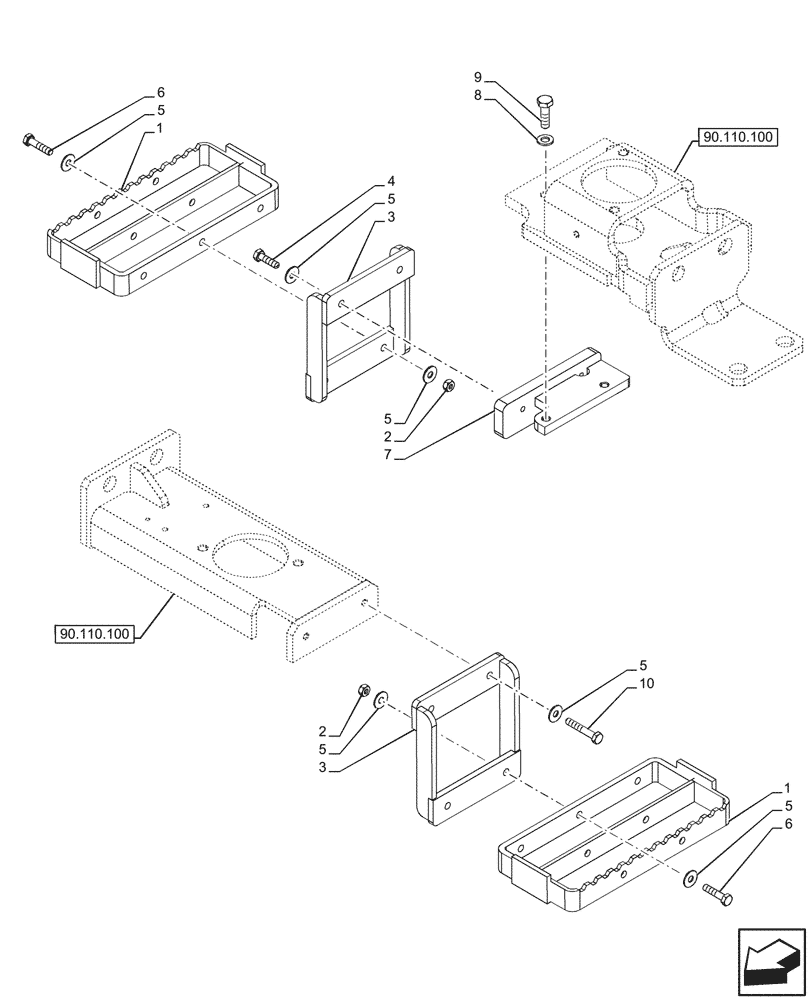 6
5
1
9
8
90.110.100
4
5
3
5
2
7
90.110.100
5
10
2
5
3
1
5
6