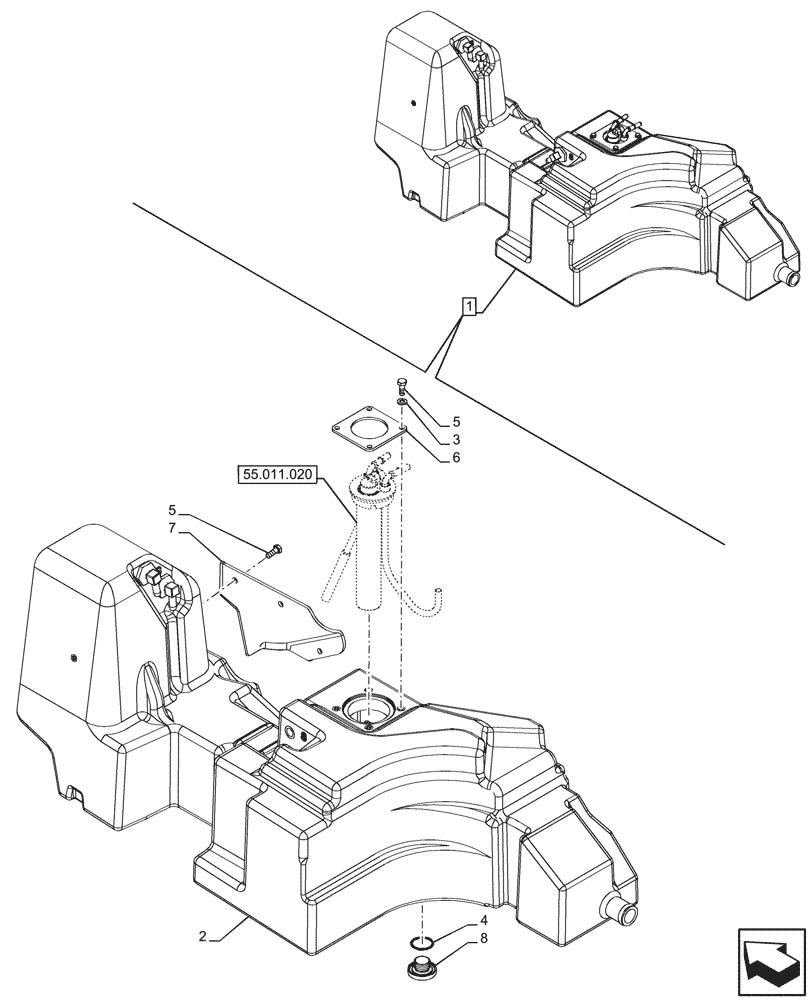 1

5
3
6

55.011.020

5
7

2

4
8