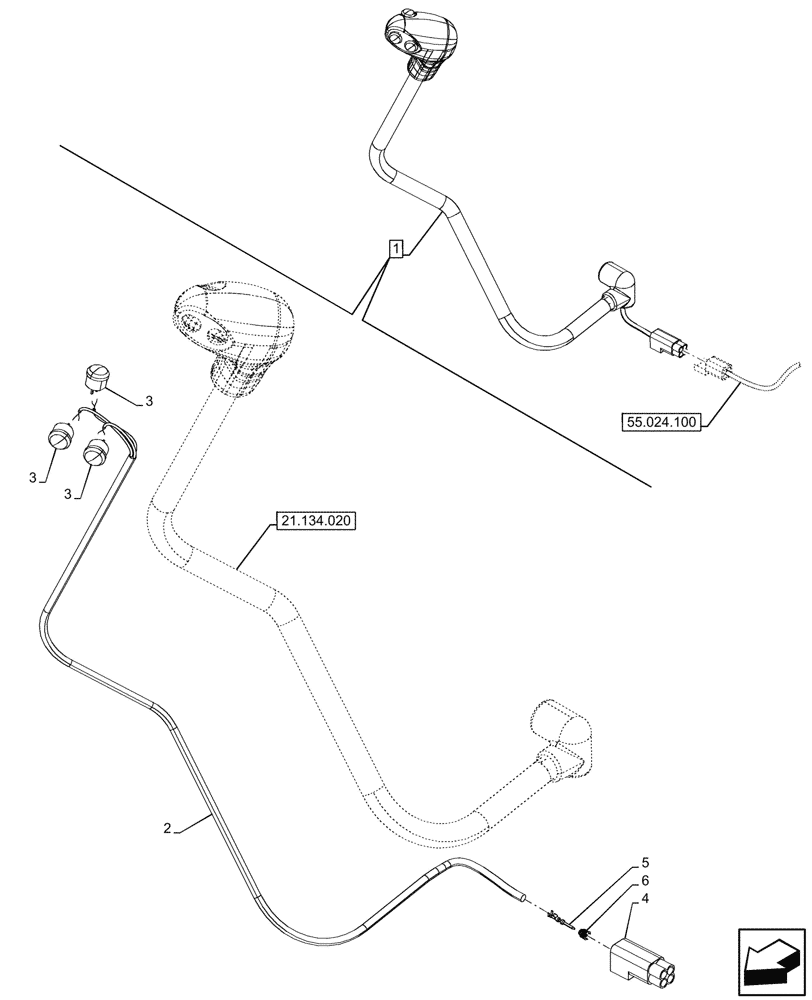 1
55.024.100
3
3
3
21.134.020
2
5
6
4