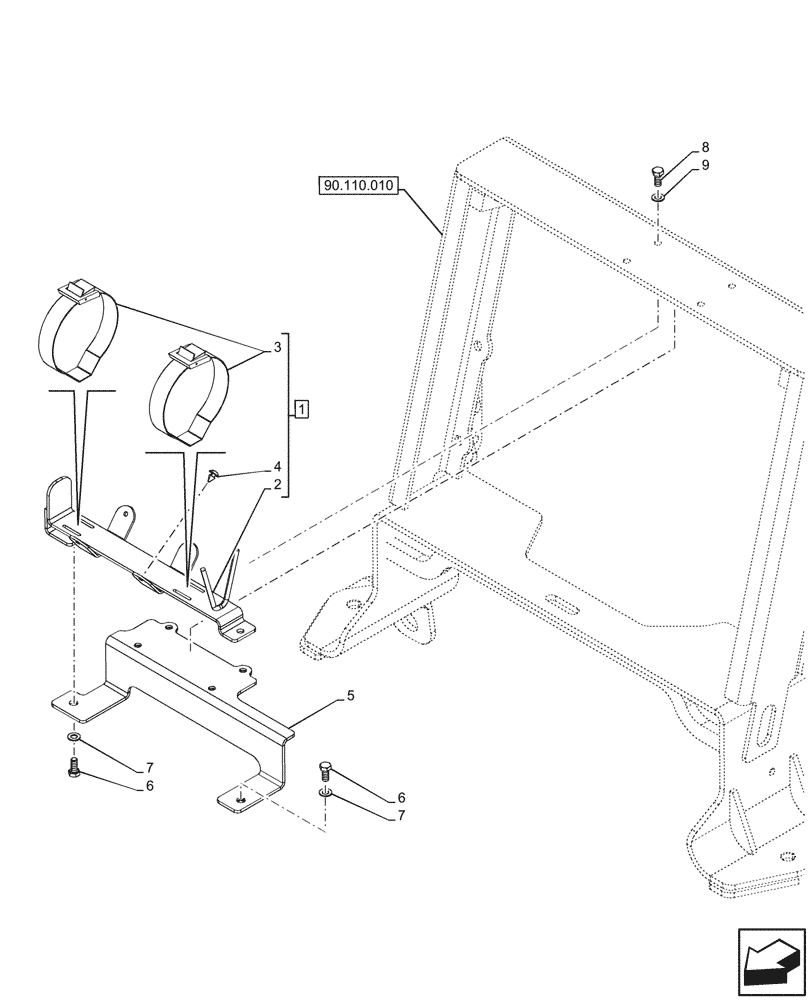 90.110.010
8
9
3
1
4
2
5
7
6
6
7