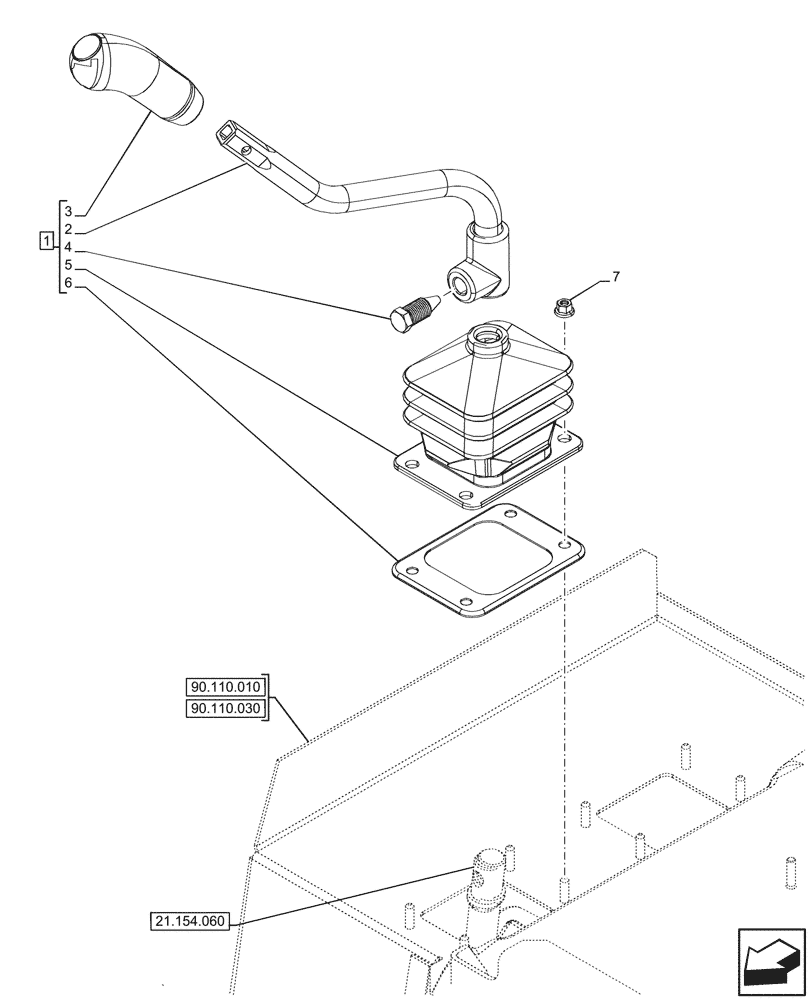 3
2
1
4
5
6
7
90.110.010
90.110.030
21.154.060