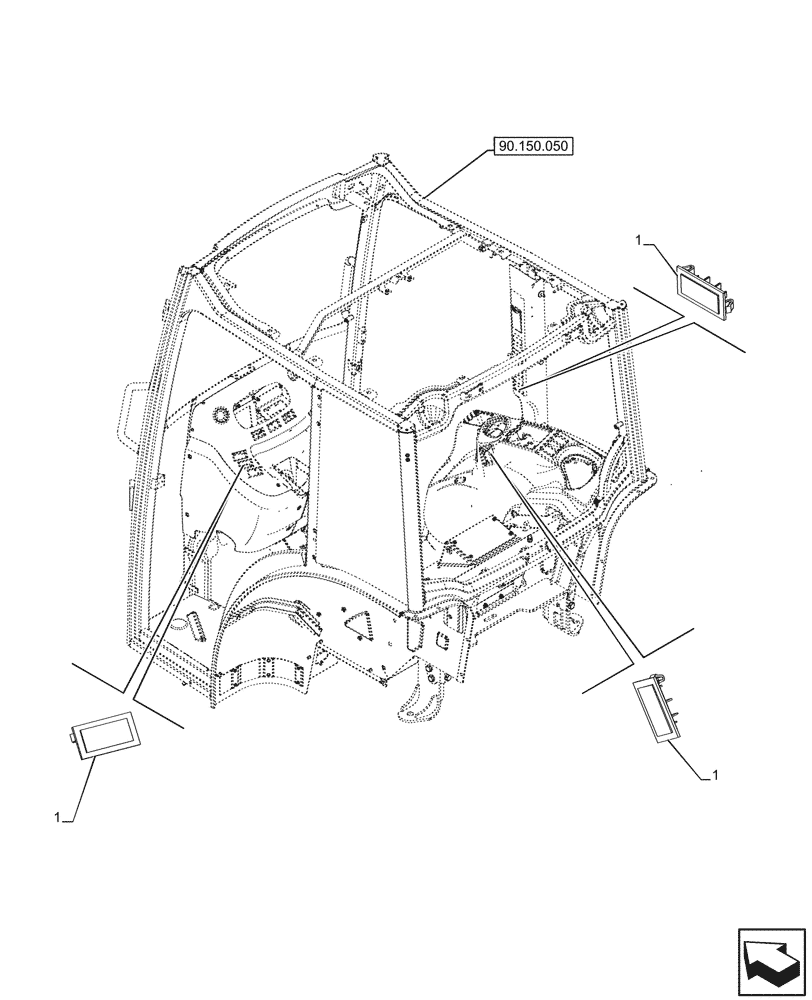 90.150.050

1

1

1