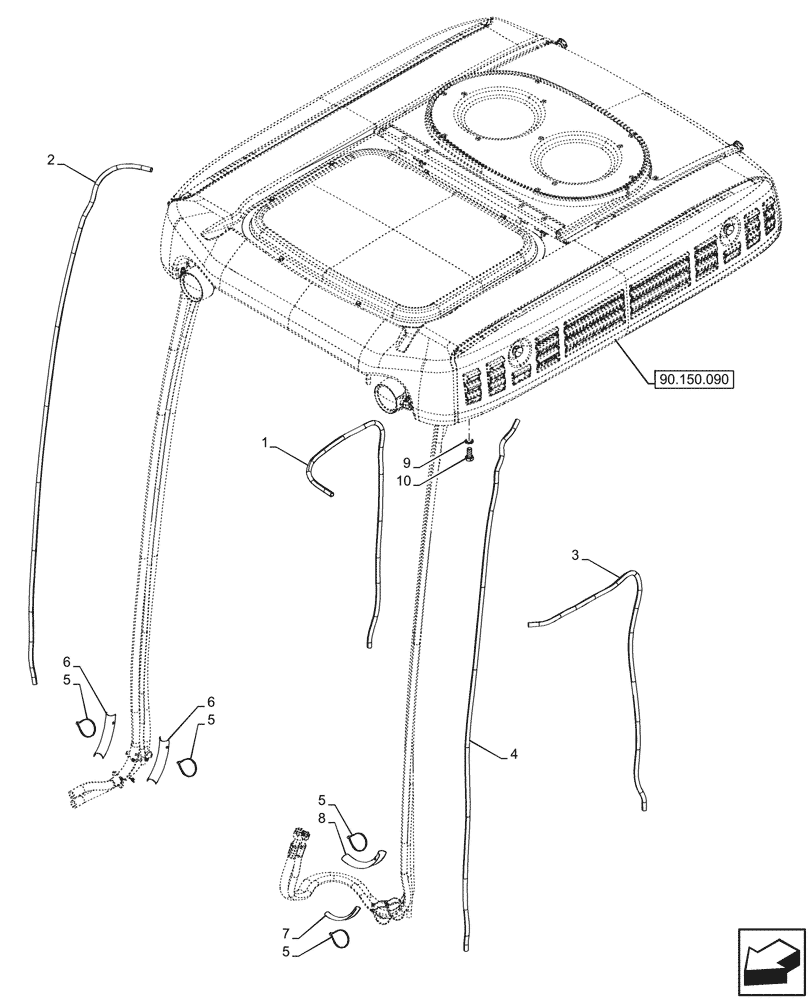 2
90.150.090
1
9
10
3
6
5
6
5
4
5
8
7
5