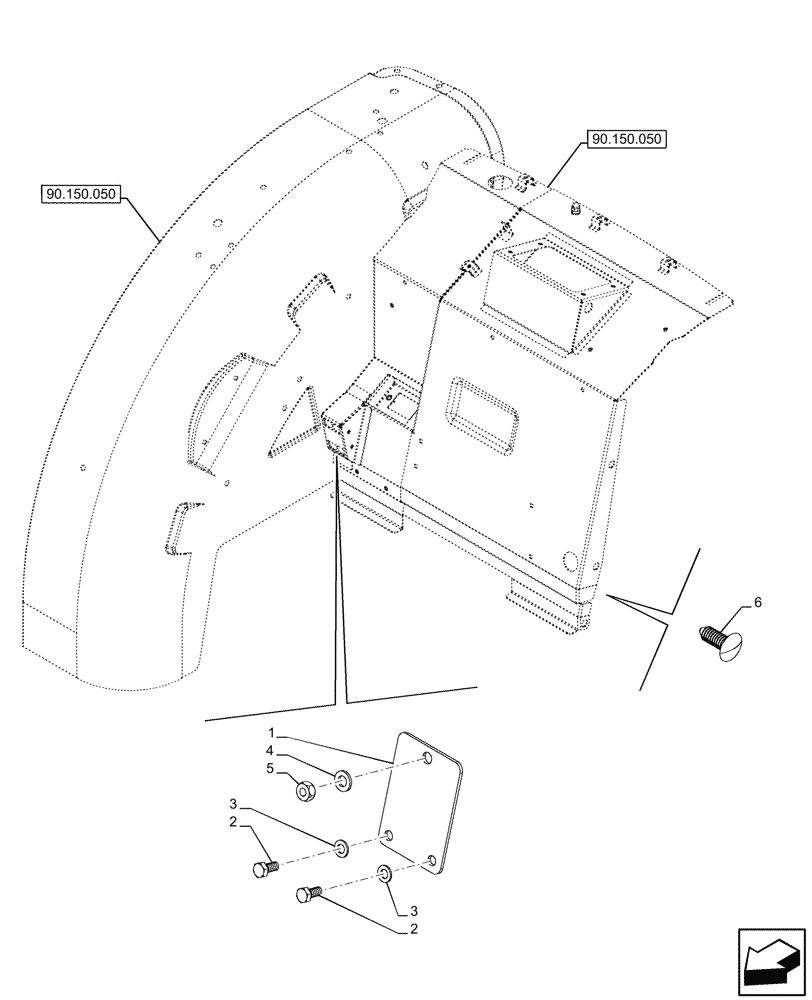 90.150.050

90.150.050

6

1

4

5

3

2

3

2